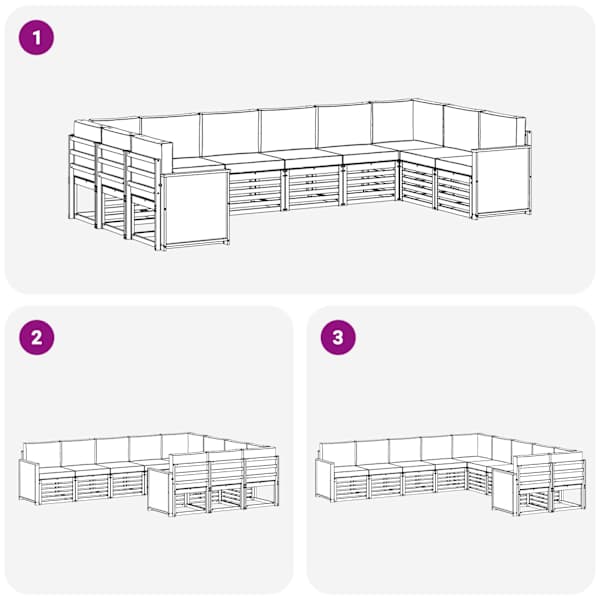 1

2

3