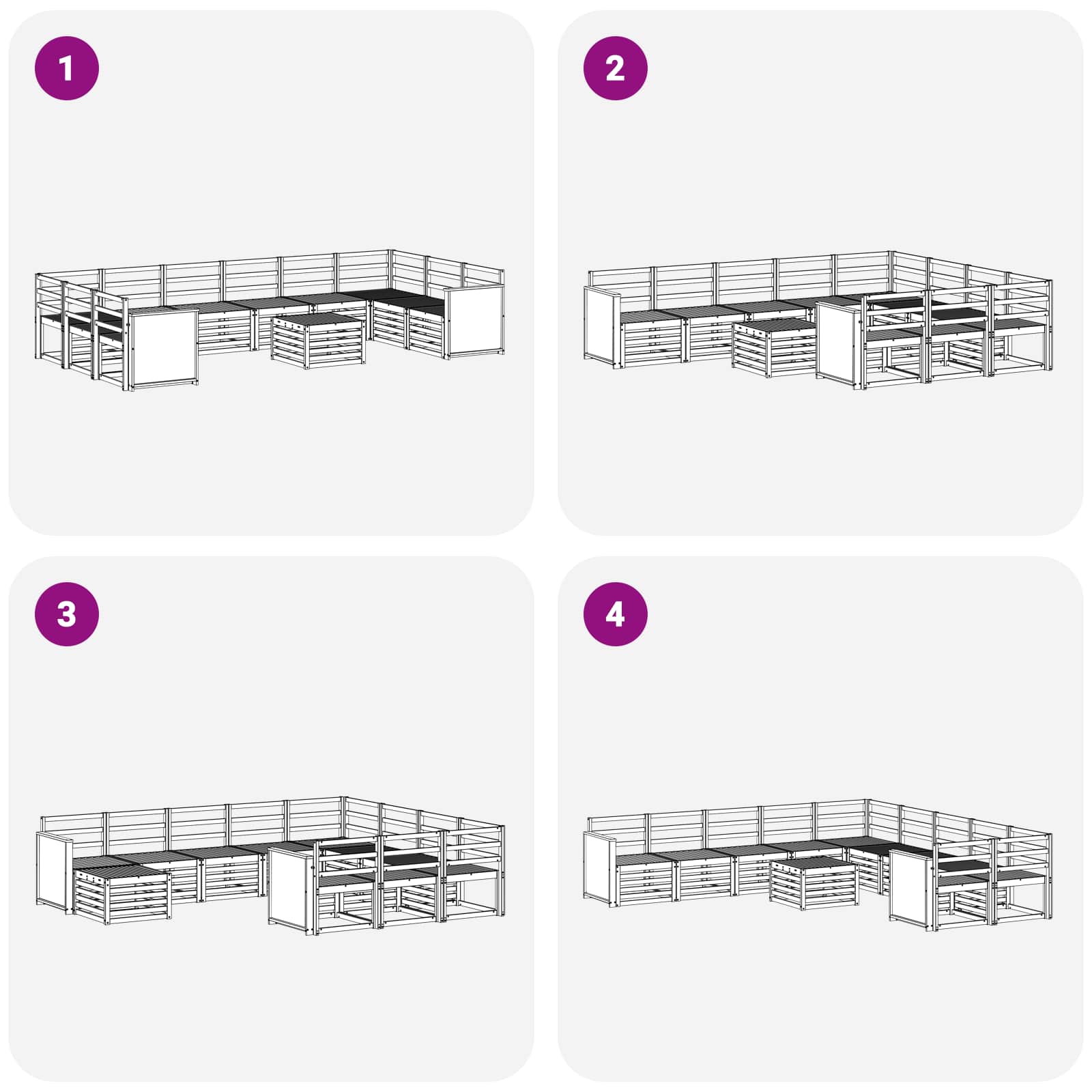 1

2

3

4