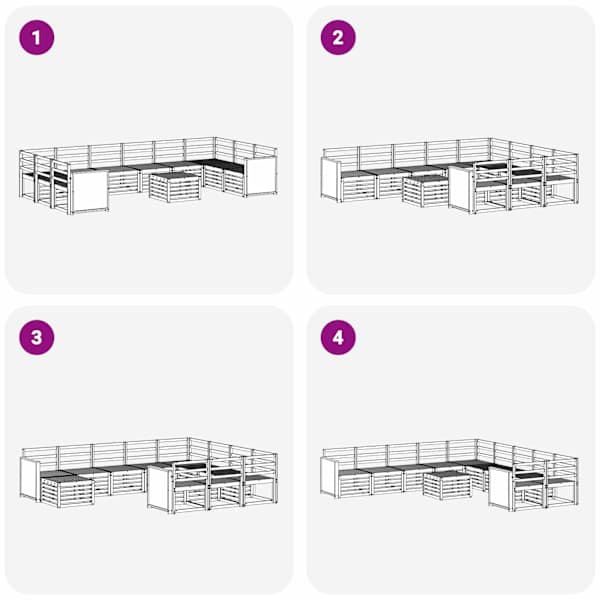 1

2

3

4