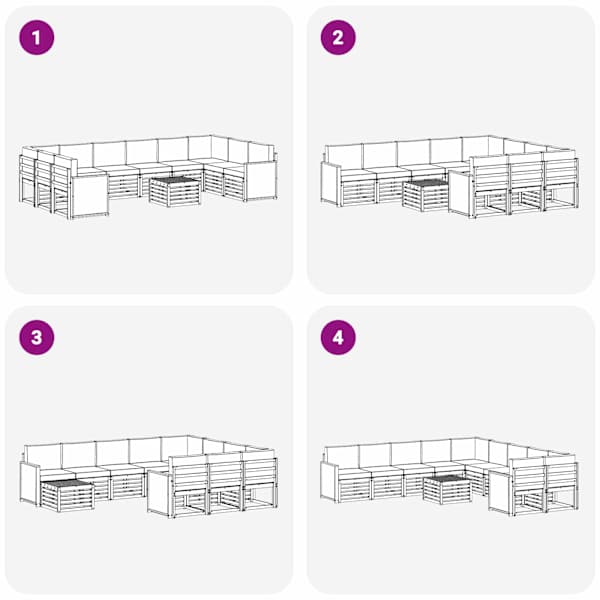 1

2

3

4