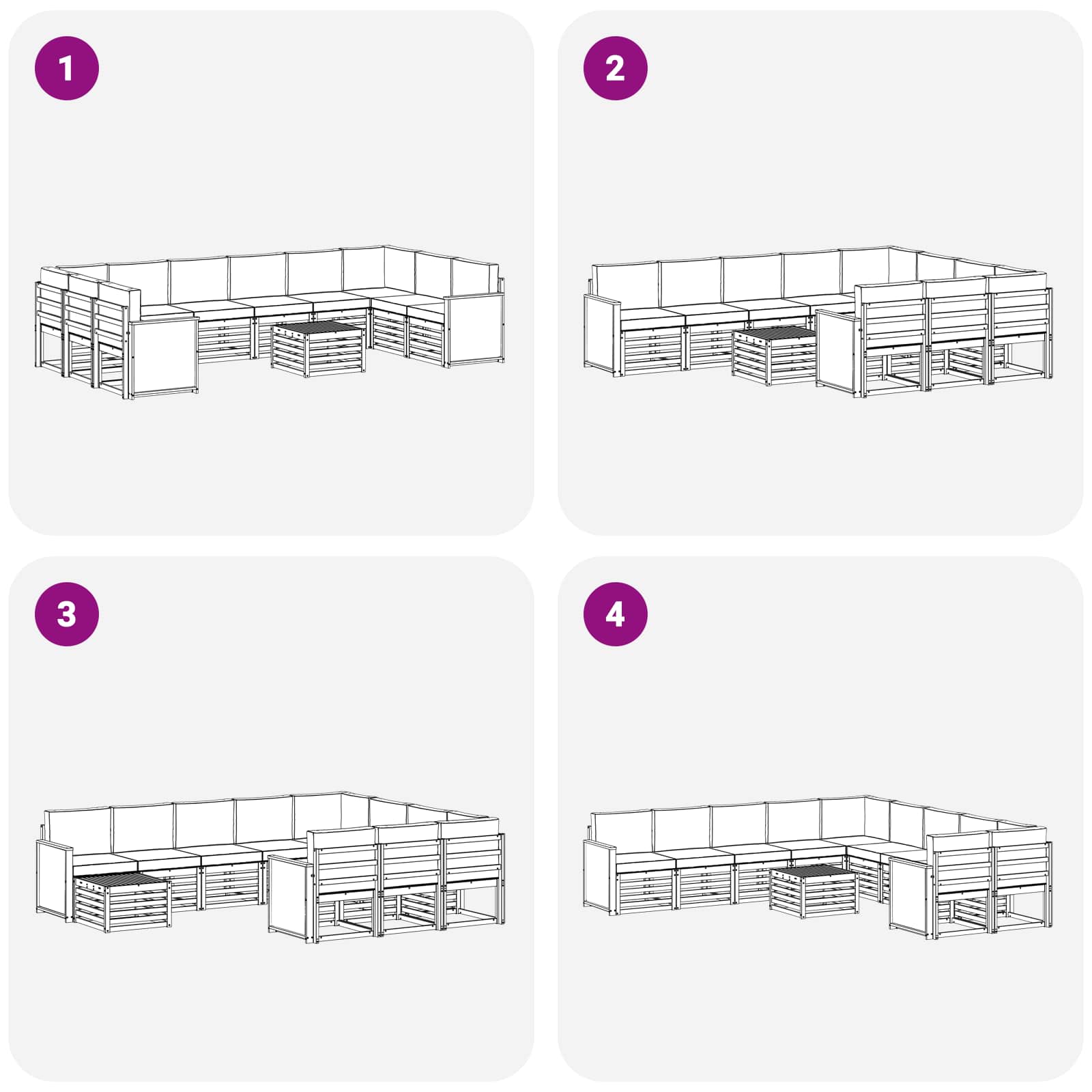 1

2

3

4