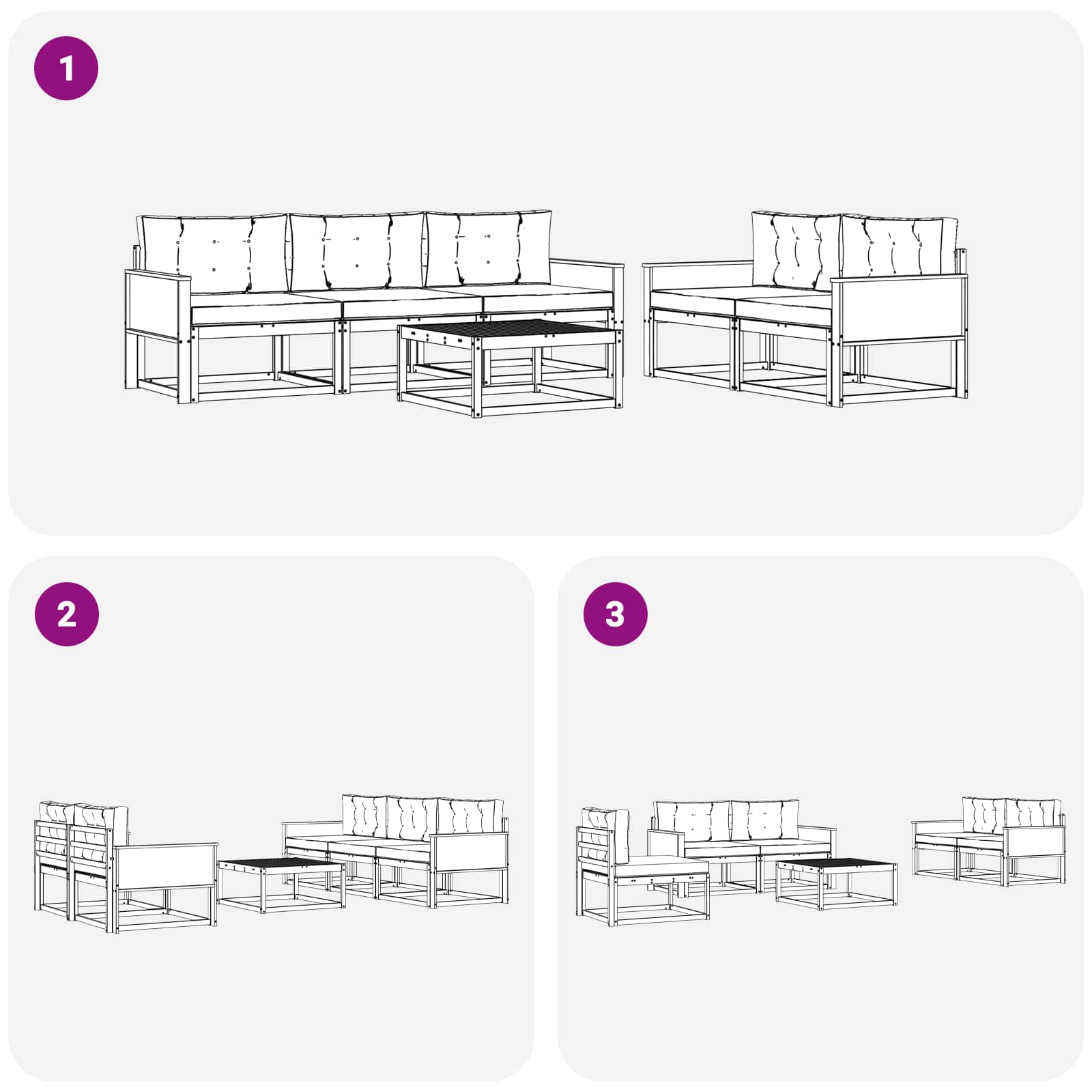 1

2

3