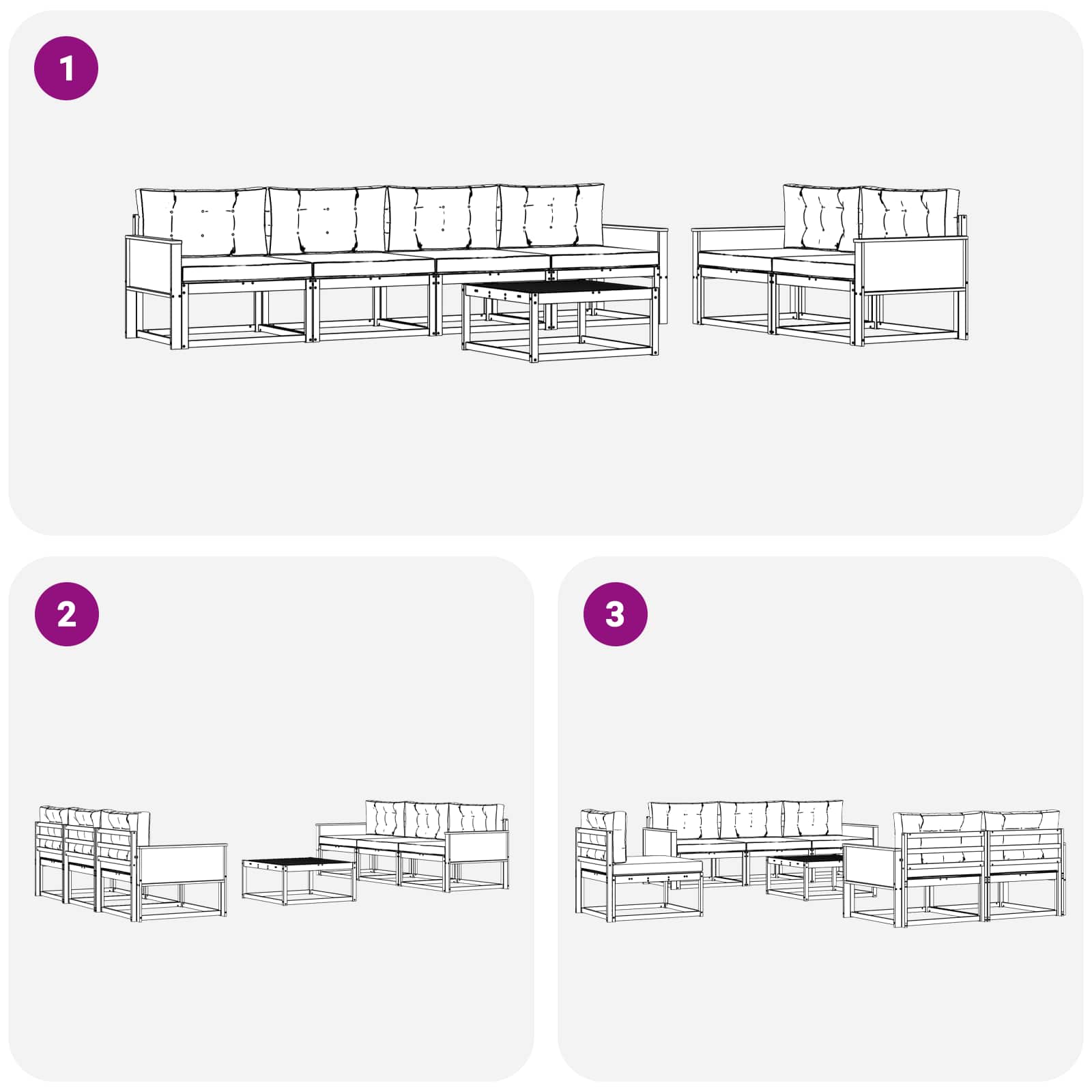 1

2

3