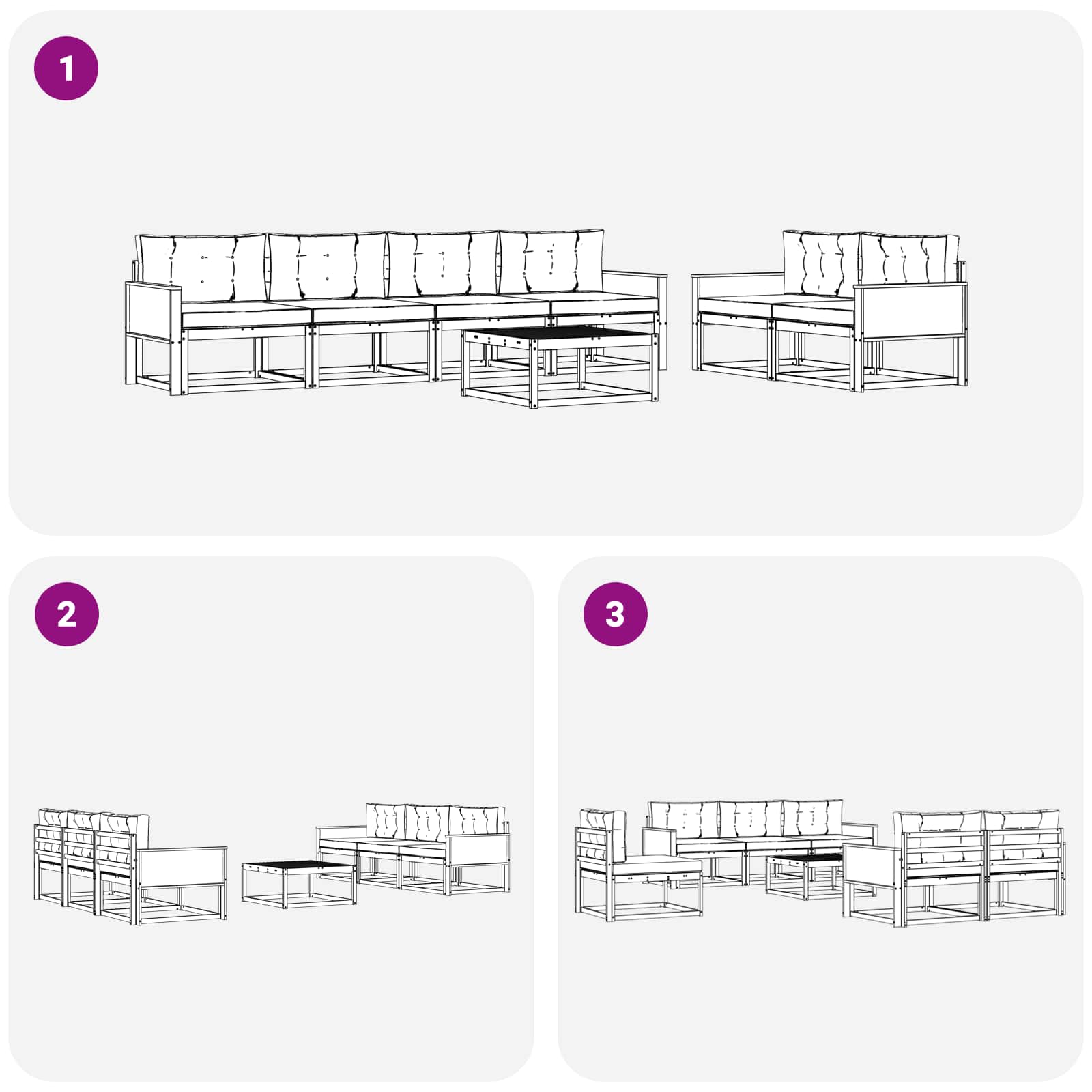 1

2

3