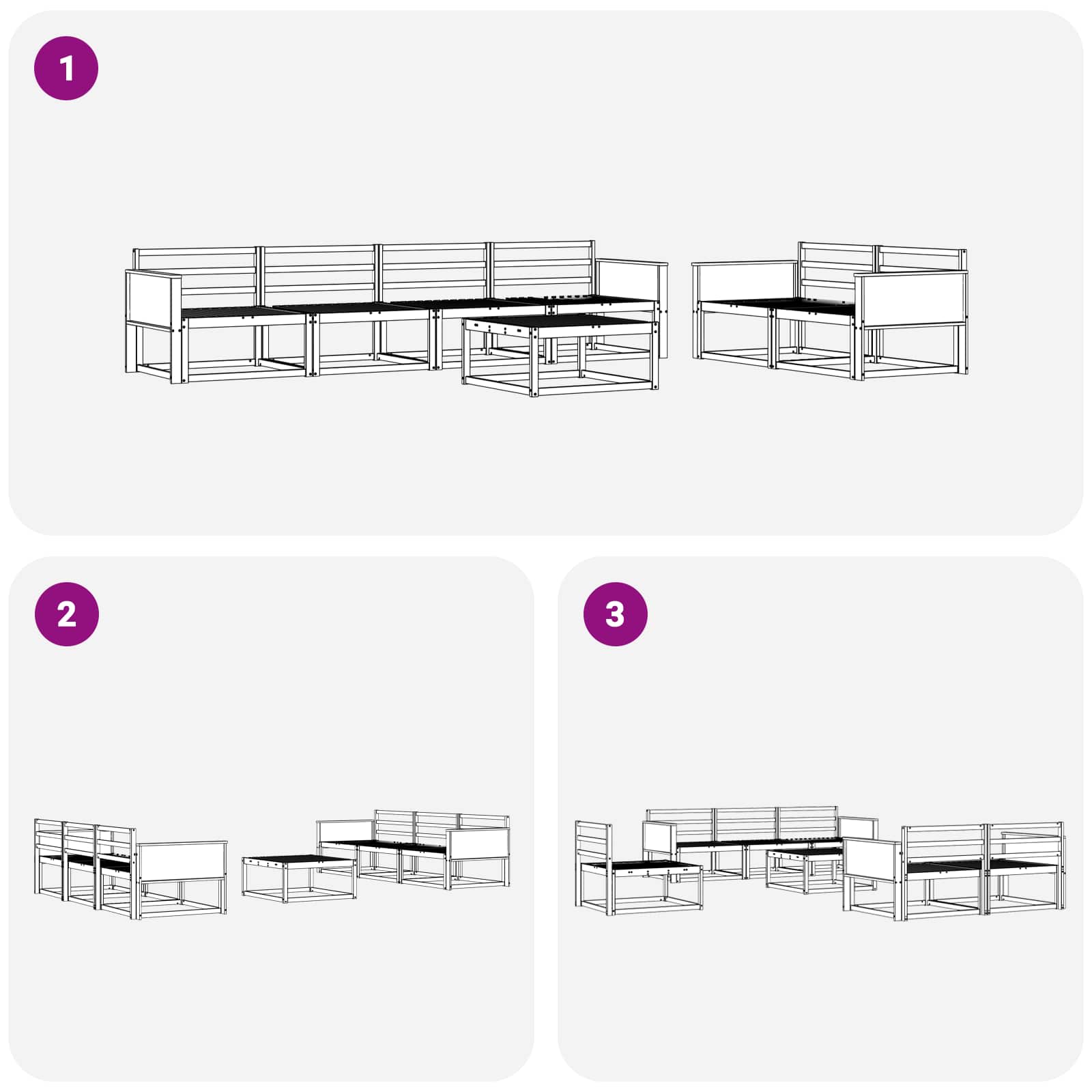 1

2

3