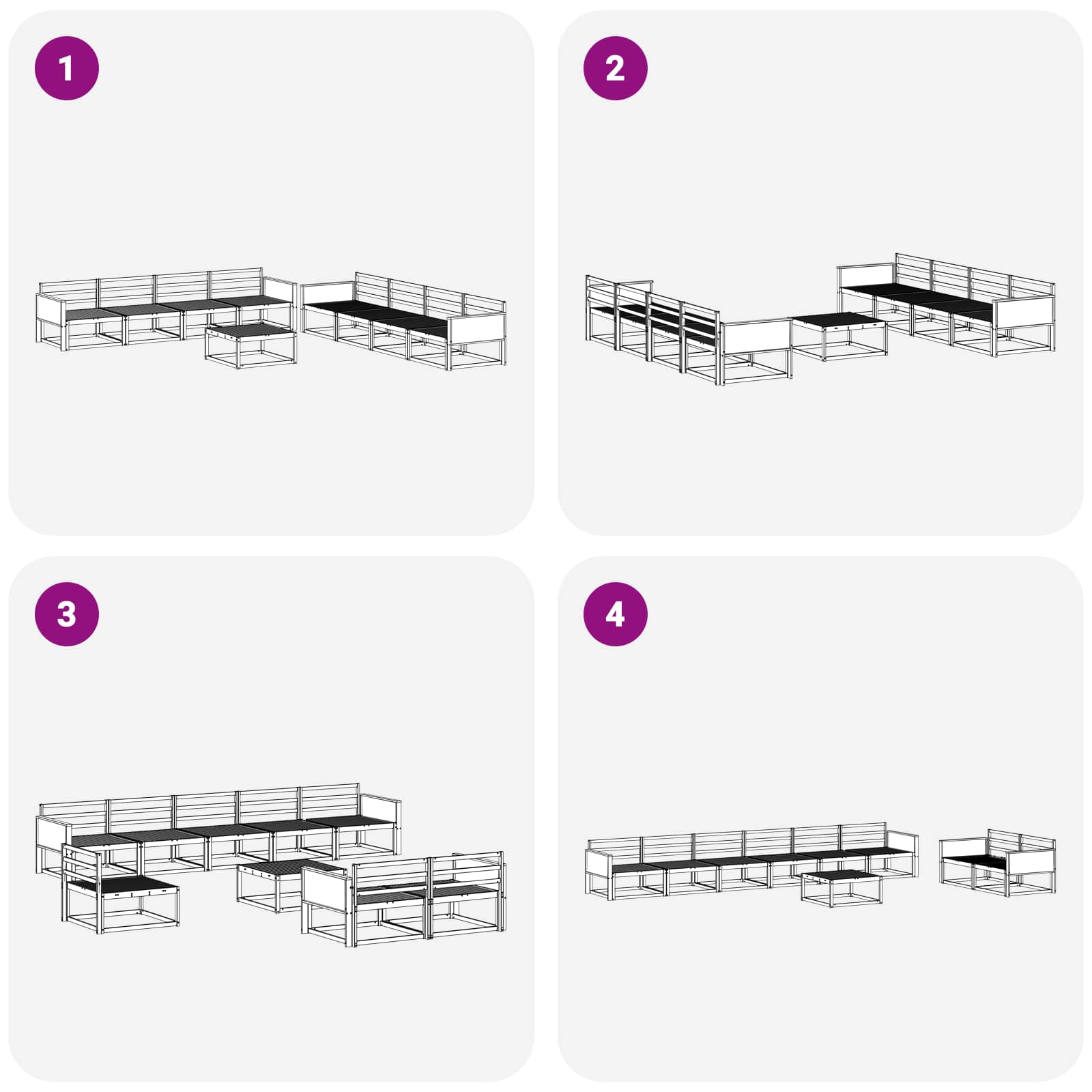 1

2

3

4