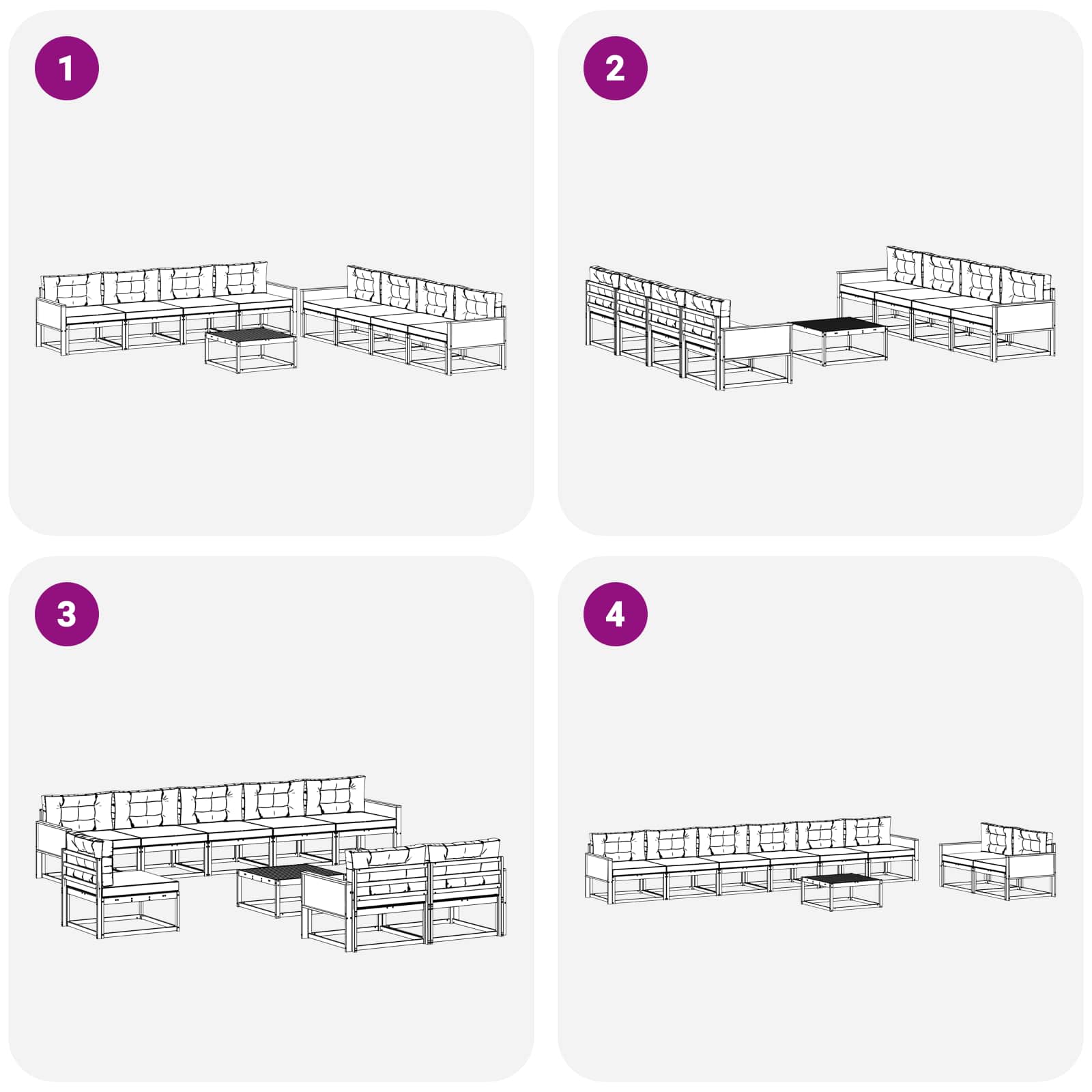 1

2

3

4