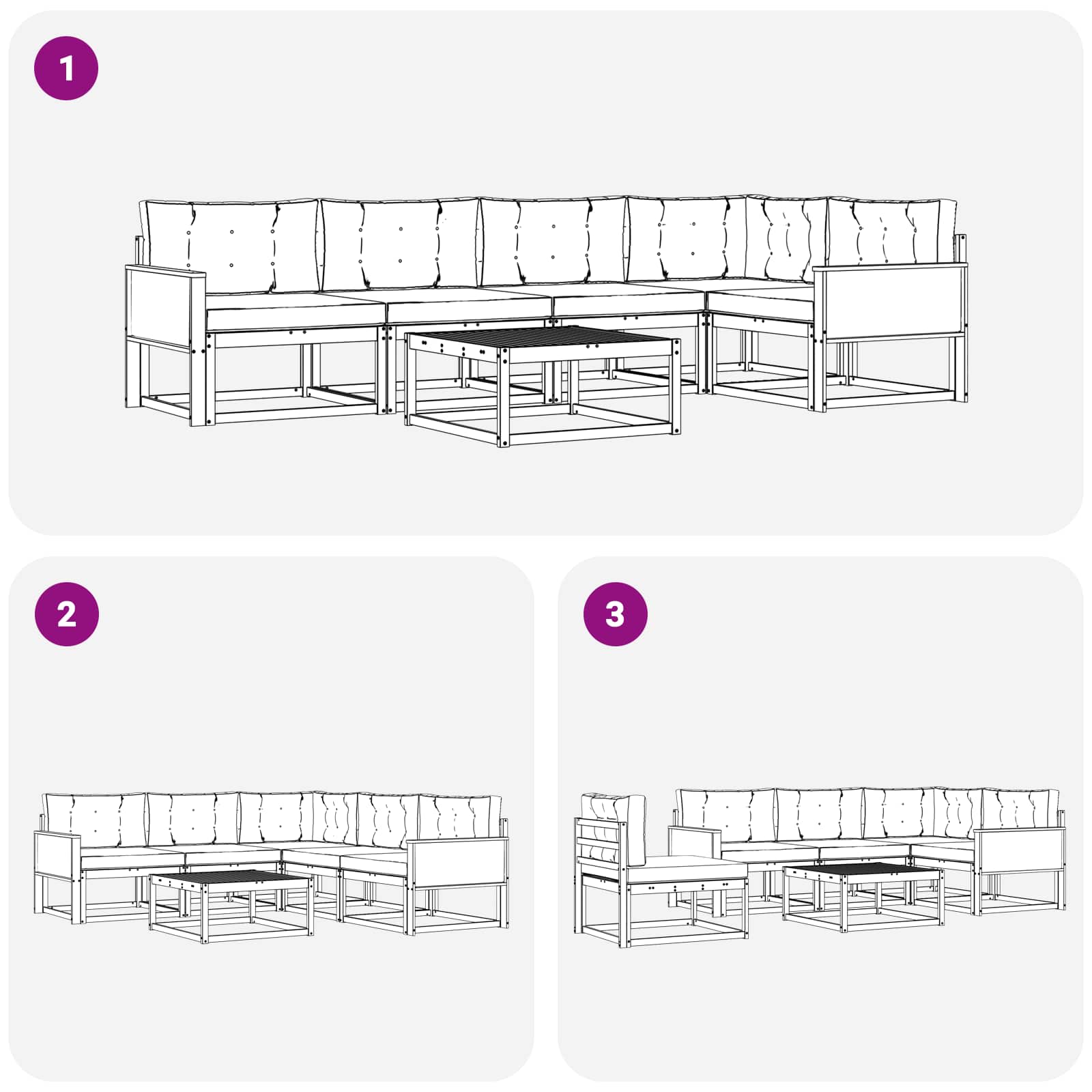 1

2

3