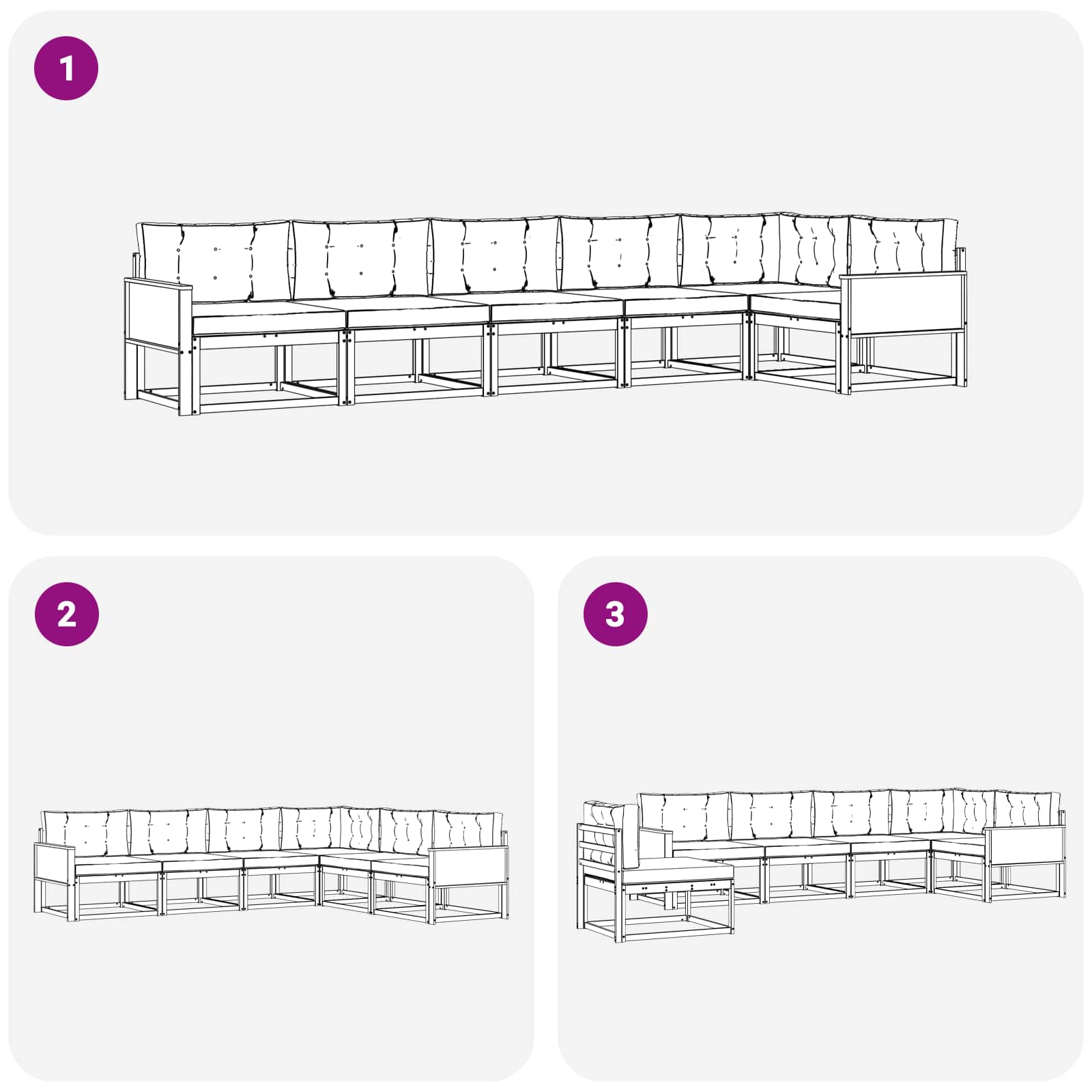 1

2

3