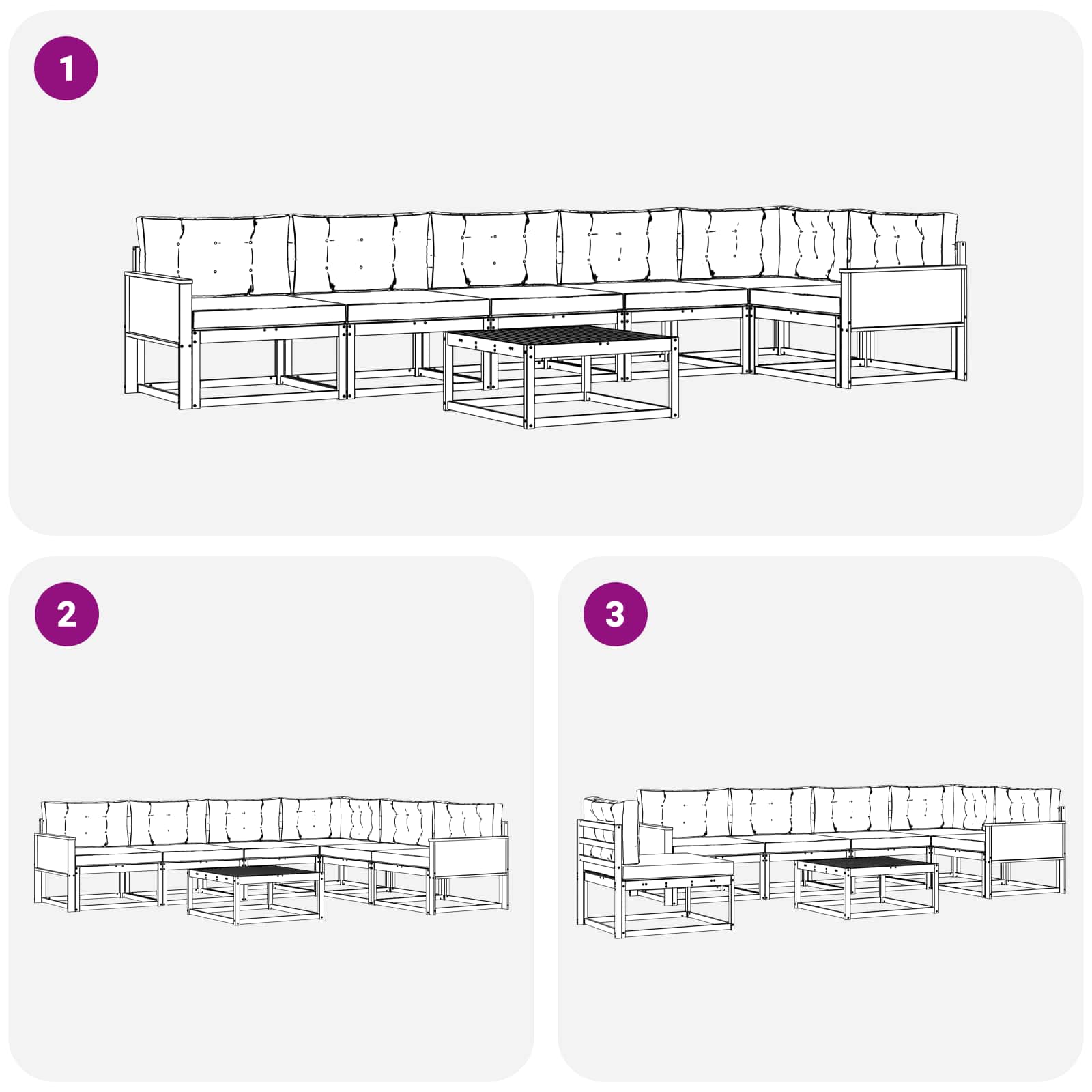 1

2

3