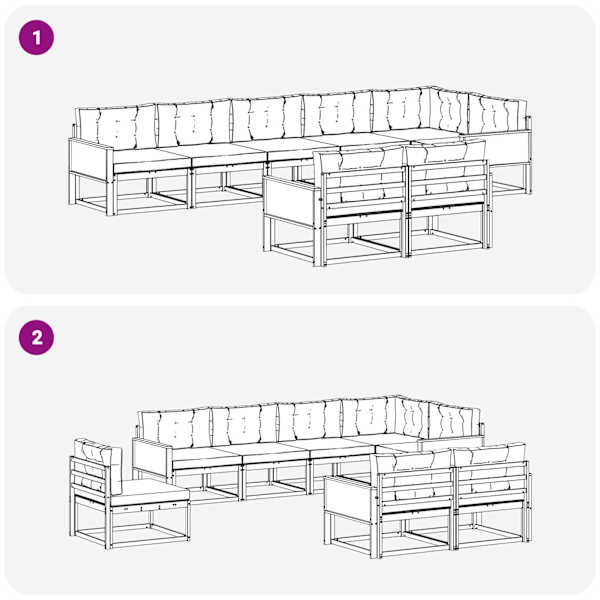 1

2