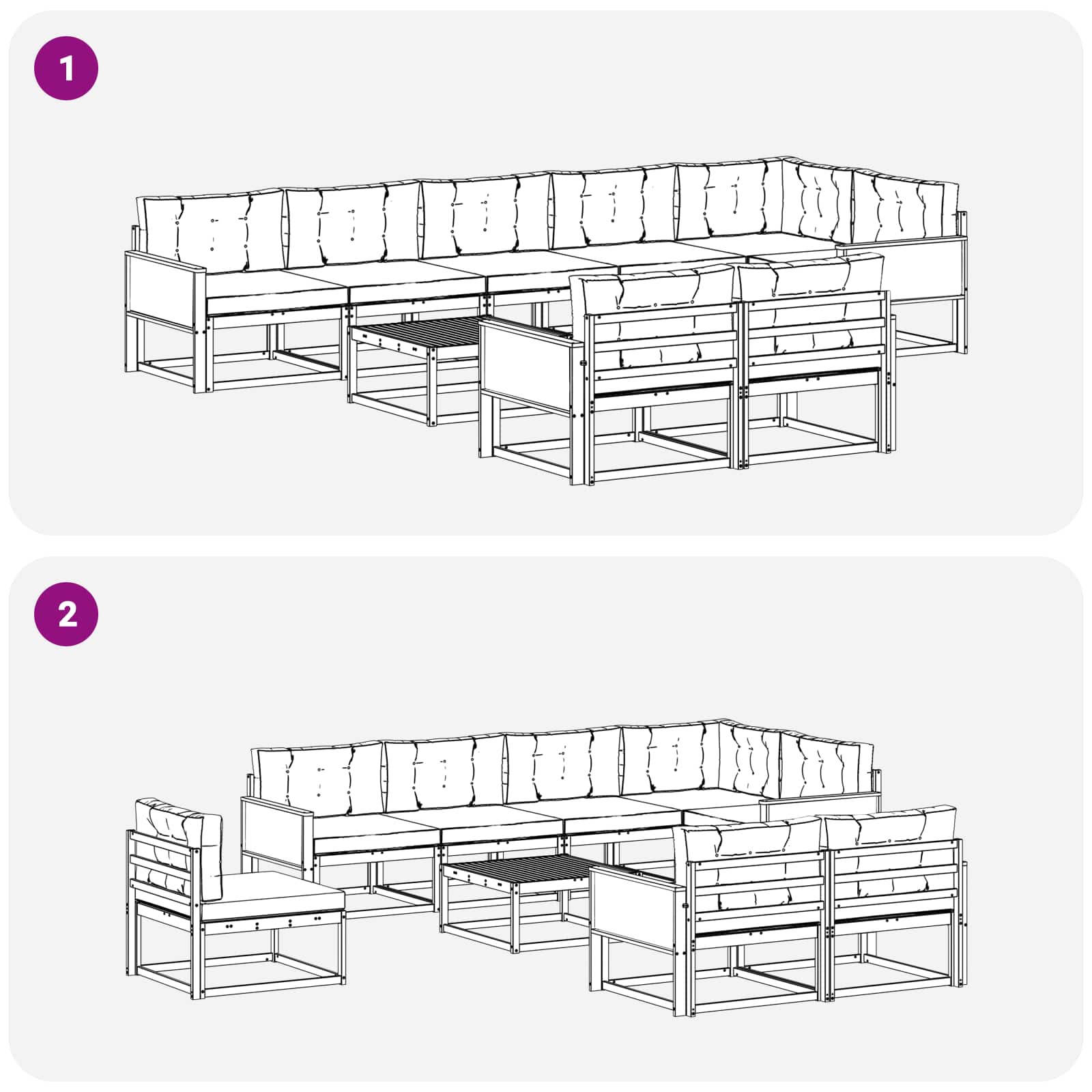 1

2