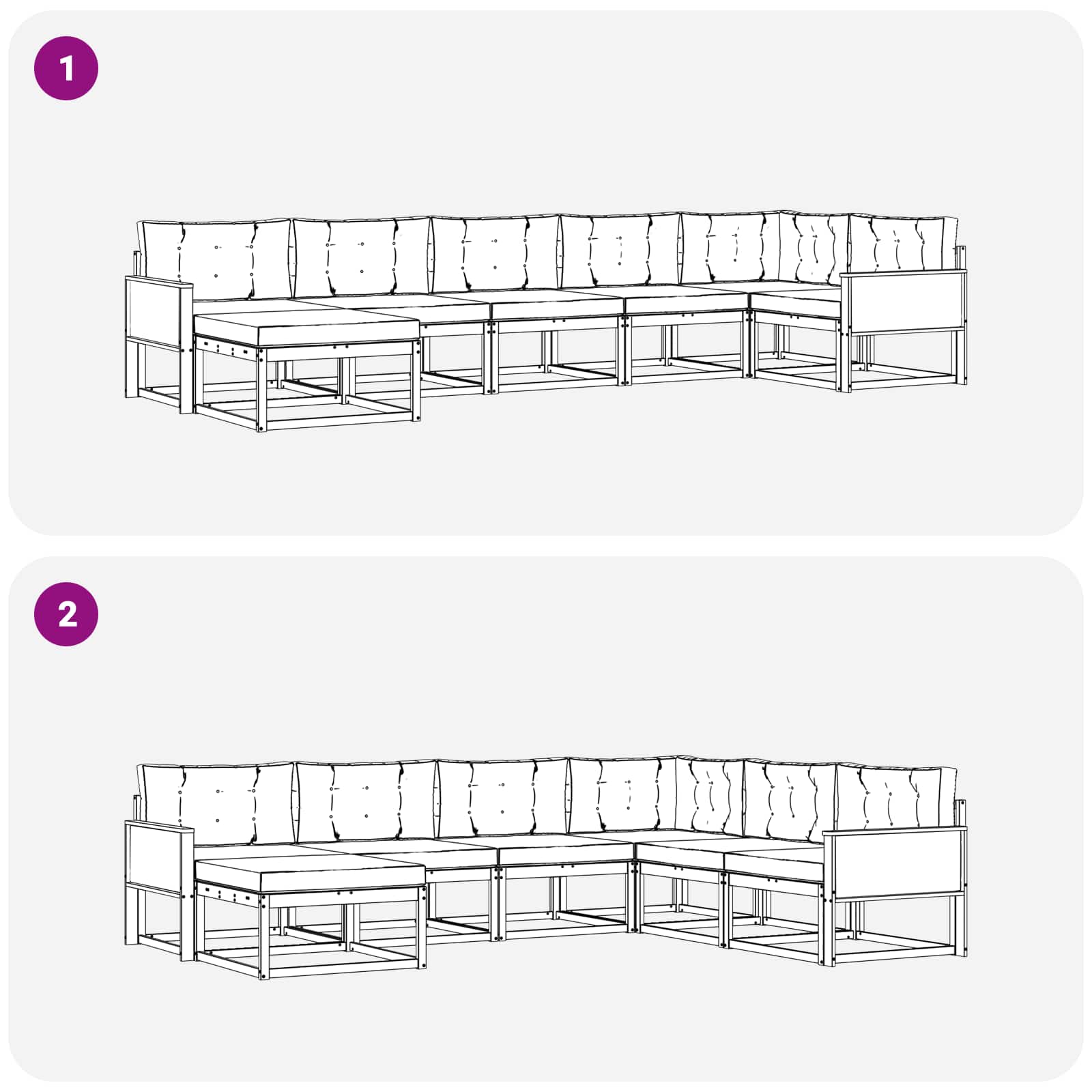 1

2