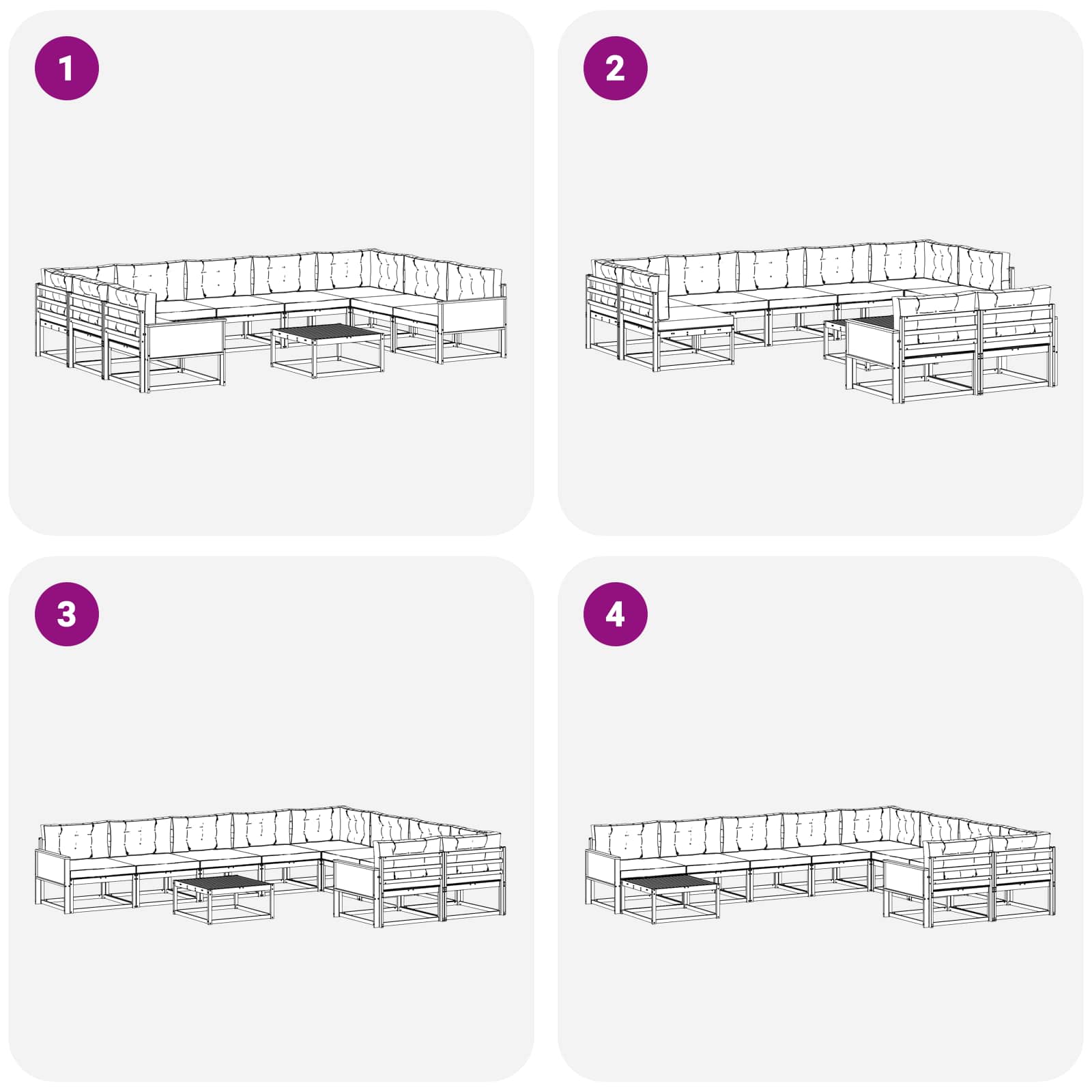 1

2

3

4