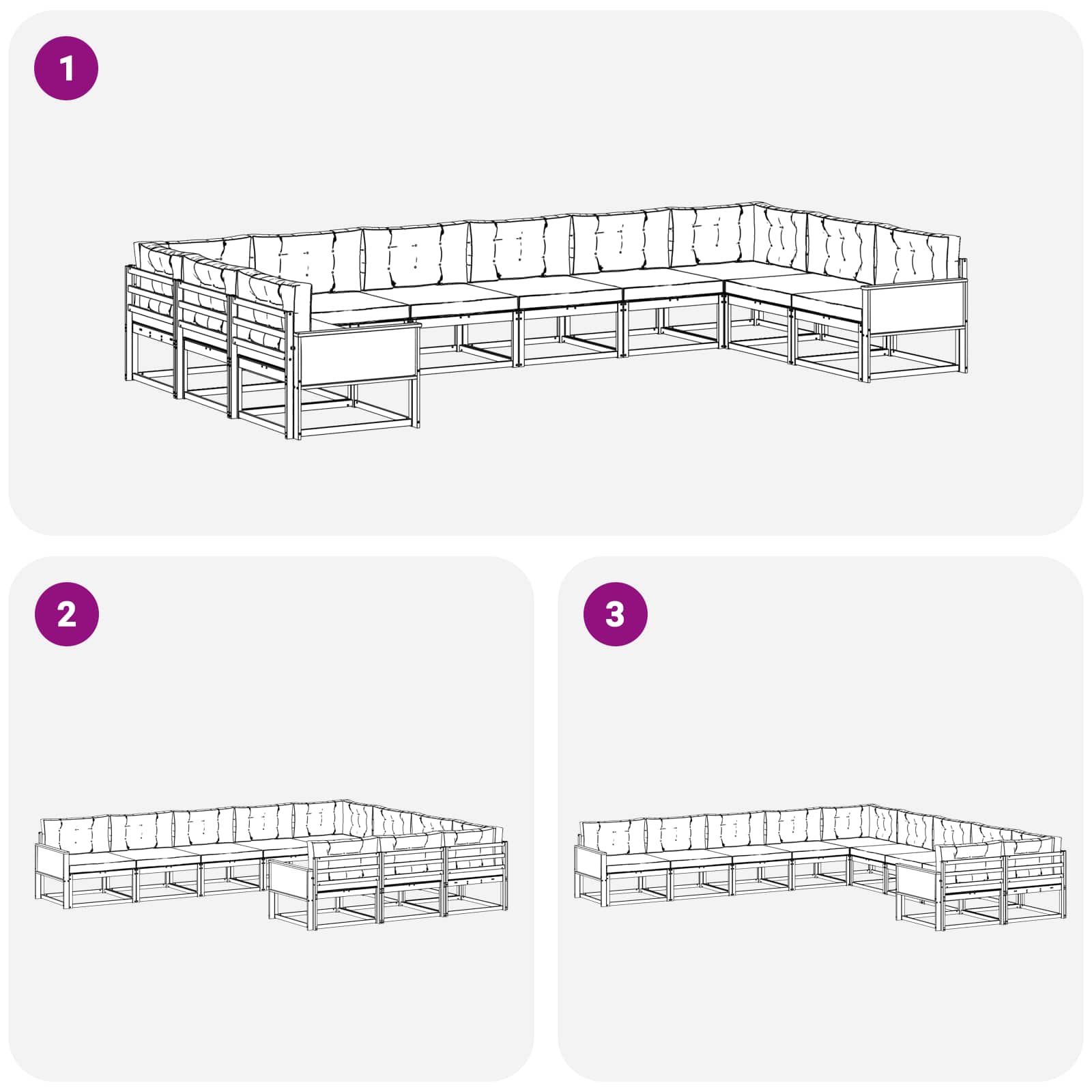 1

2

3