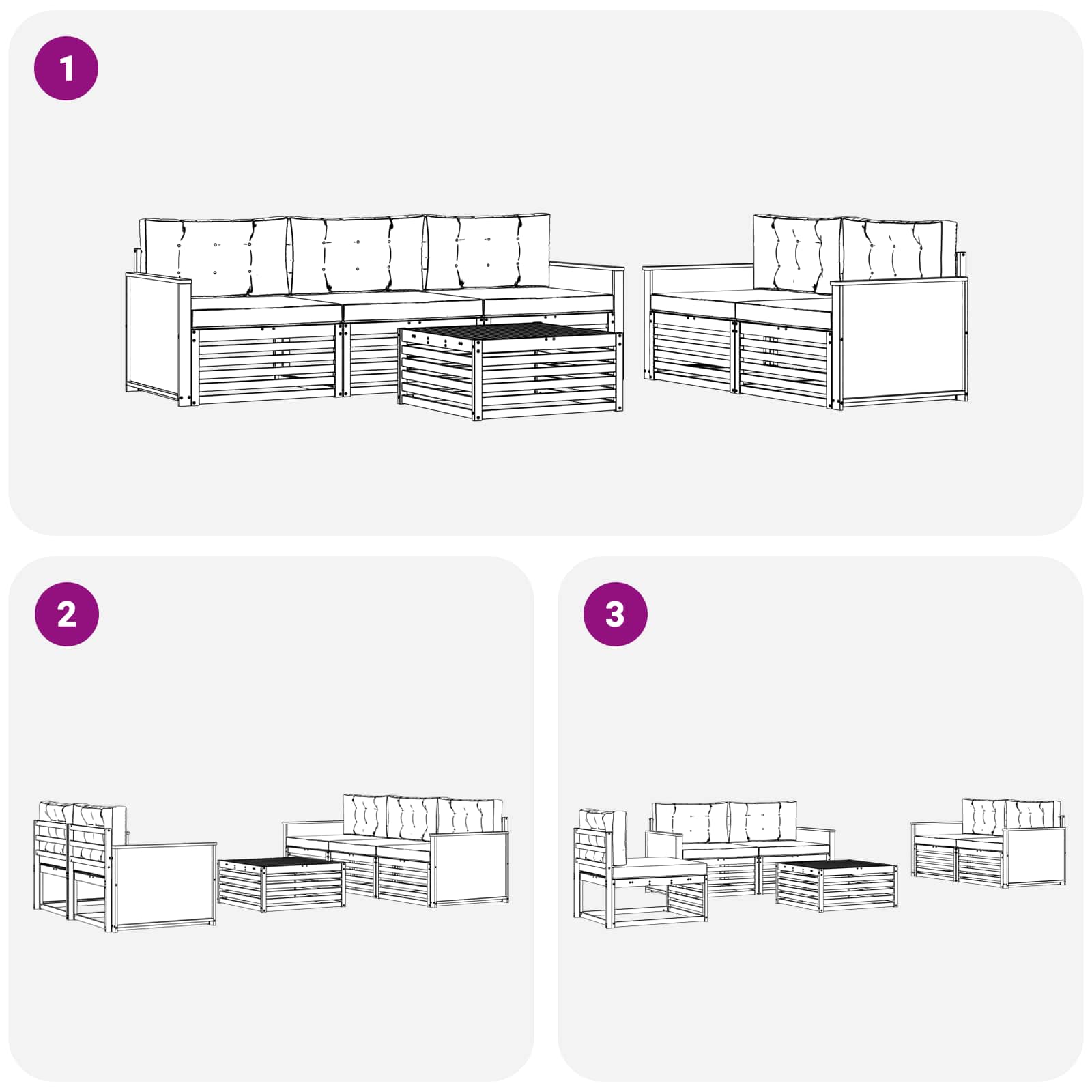 1

2

3