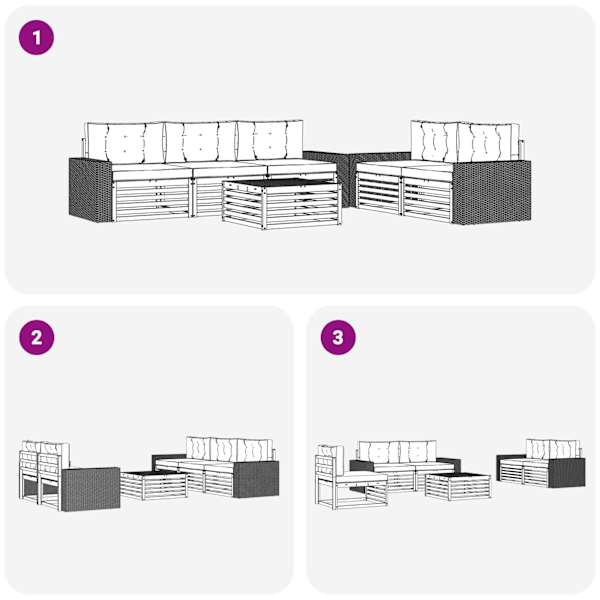 1

2

3