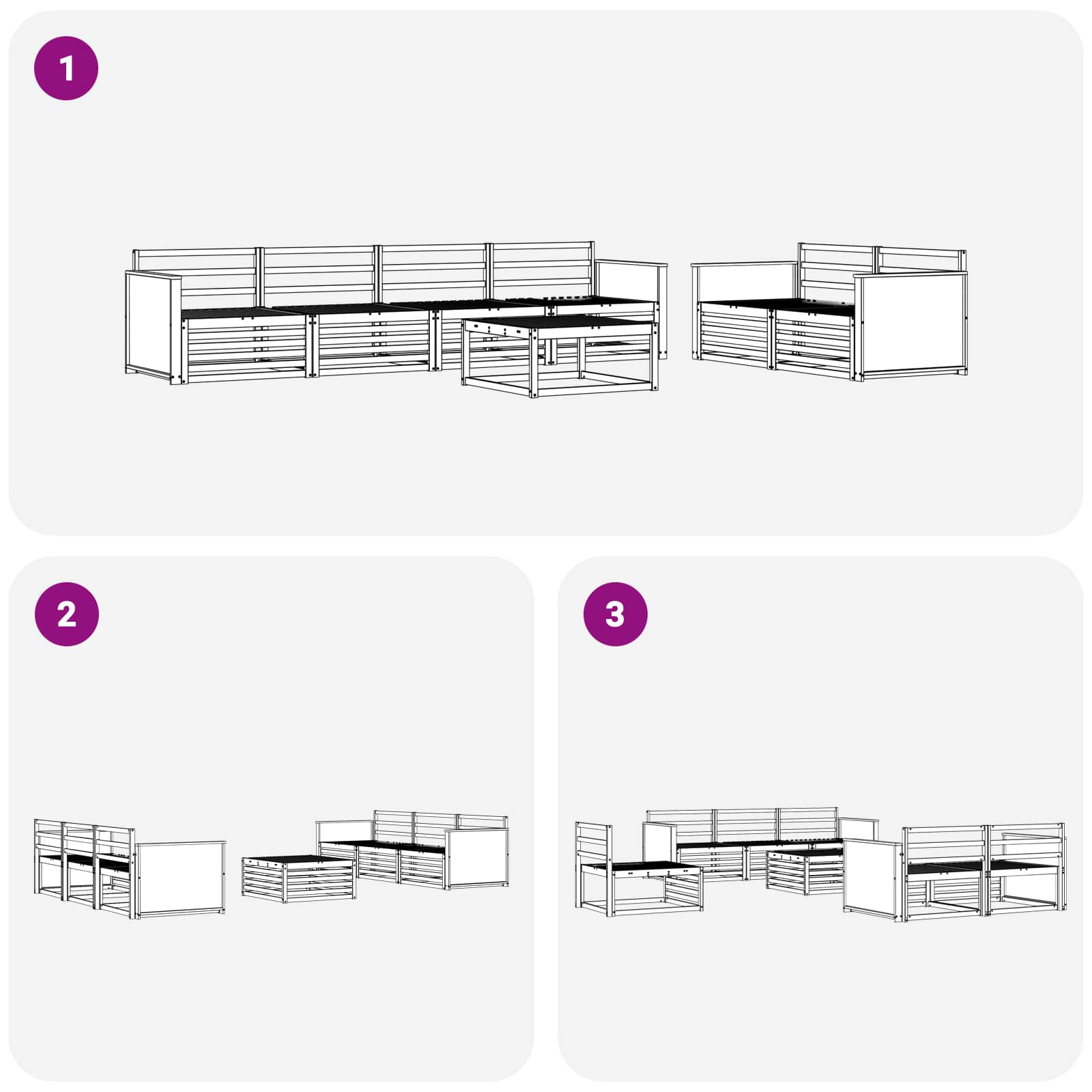 1

2

3