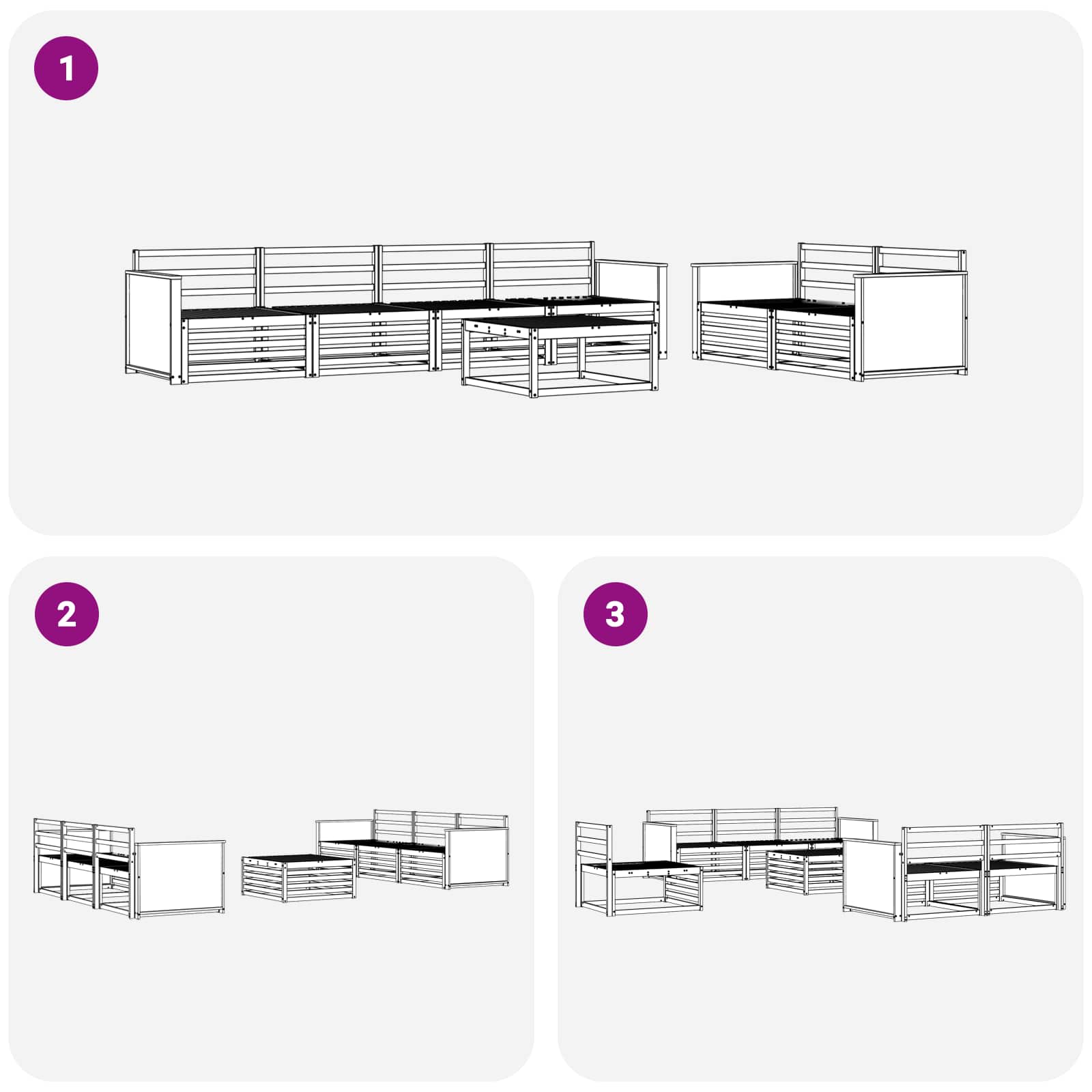 1

2

3