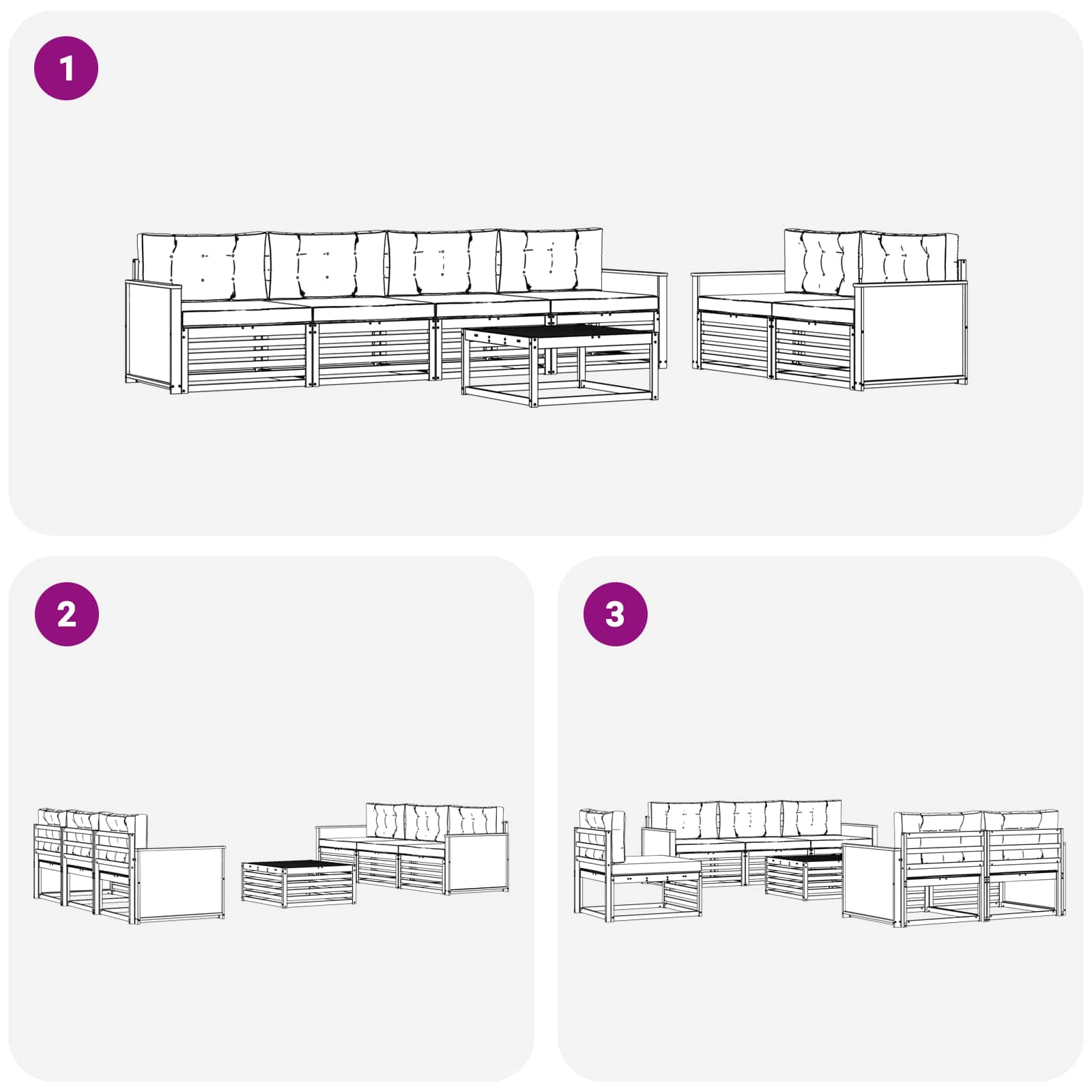 1

2

3