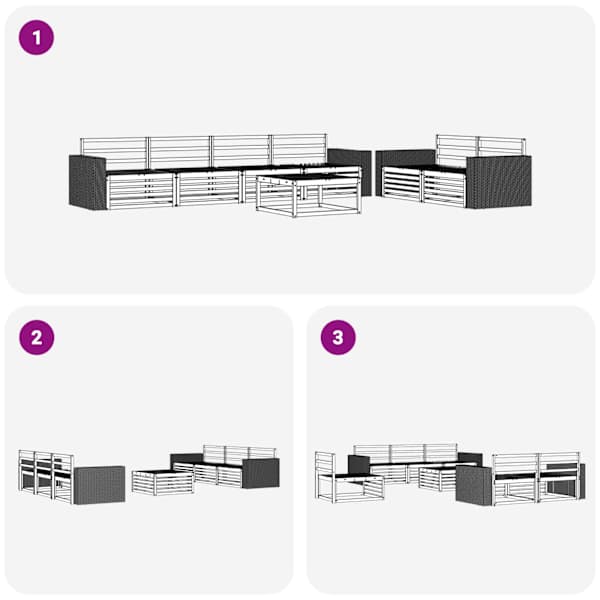 1

2

3