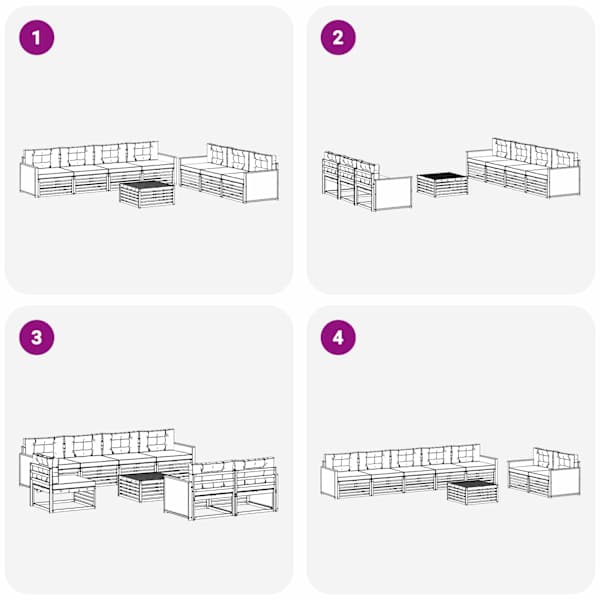 1

2

3

4