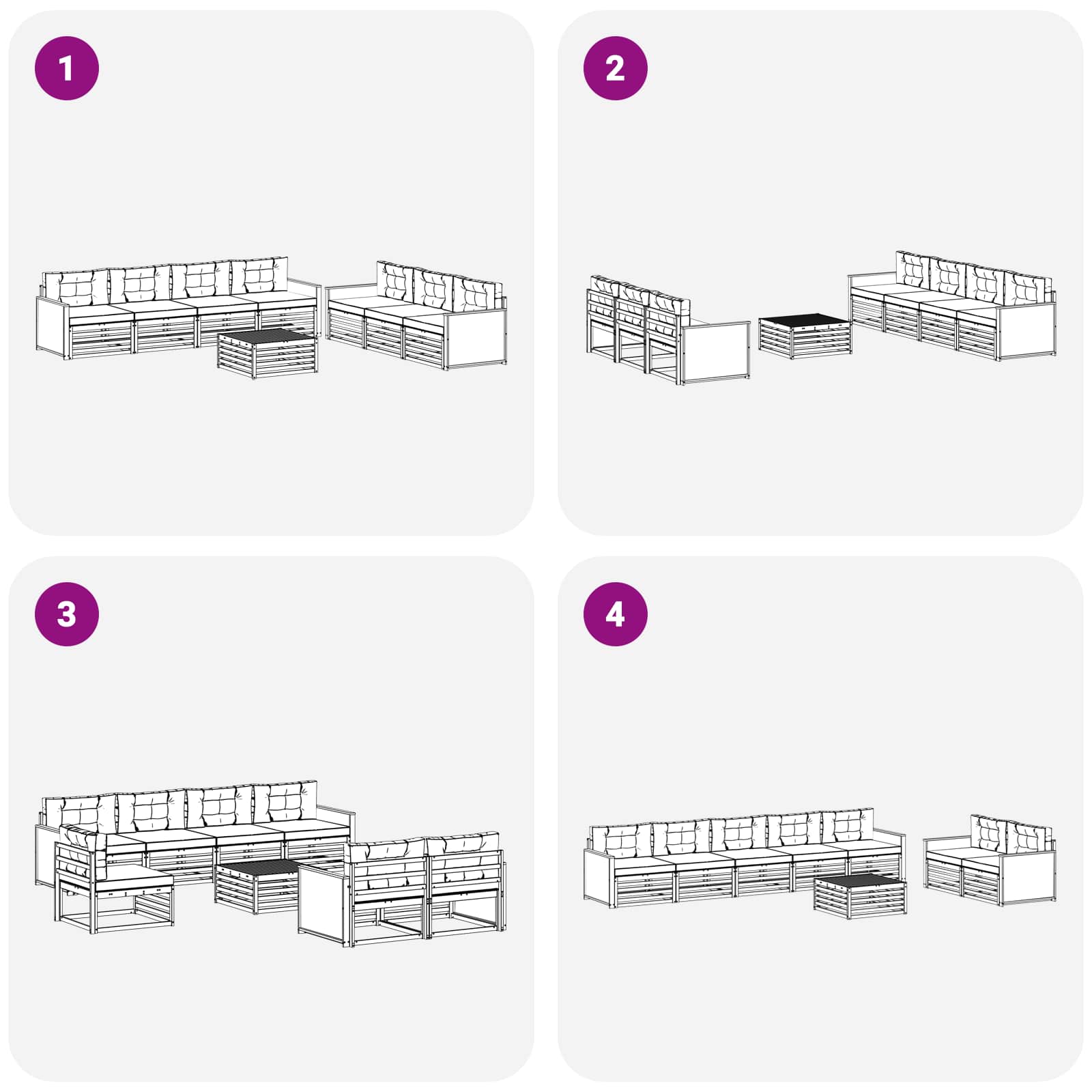 1

2

3

4