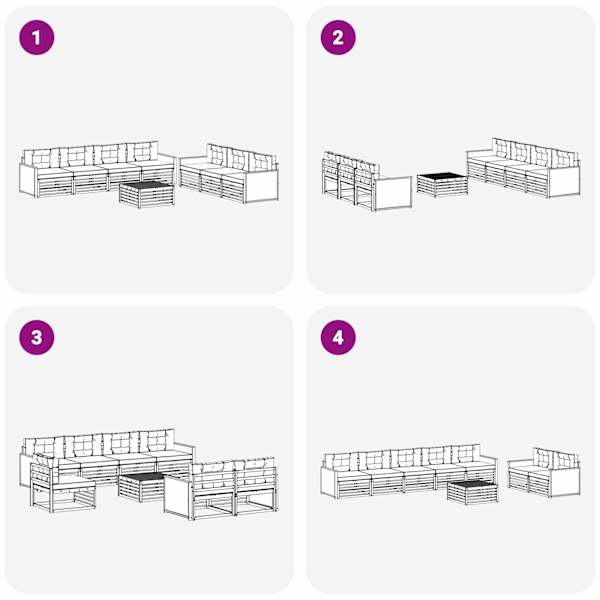 1

2

3

4