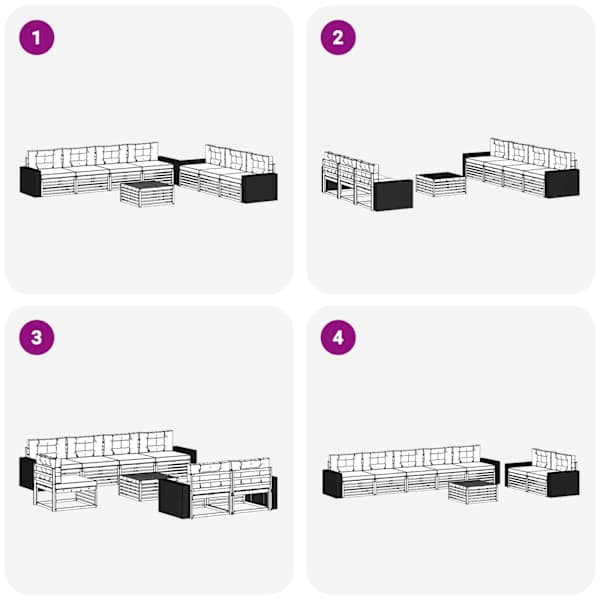 1

2

3

4