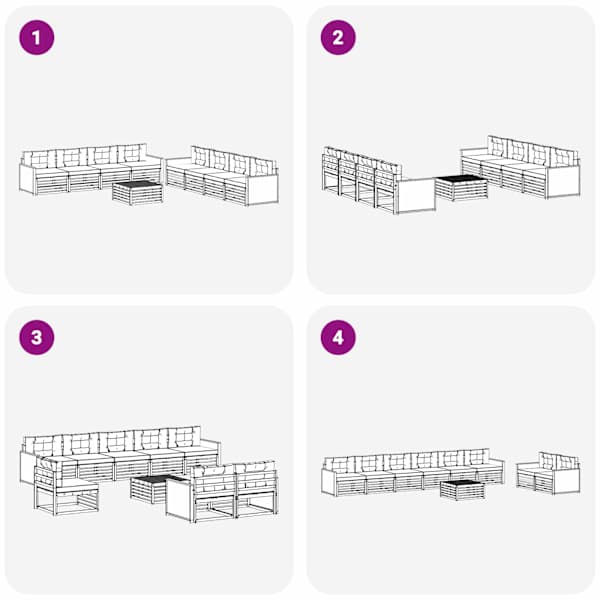 1

2

3

4