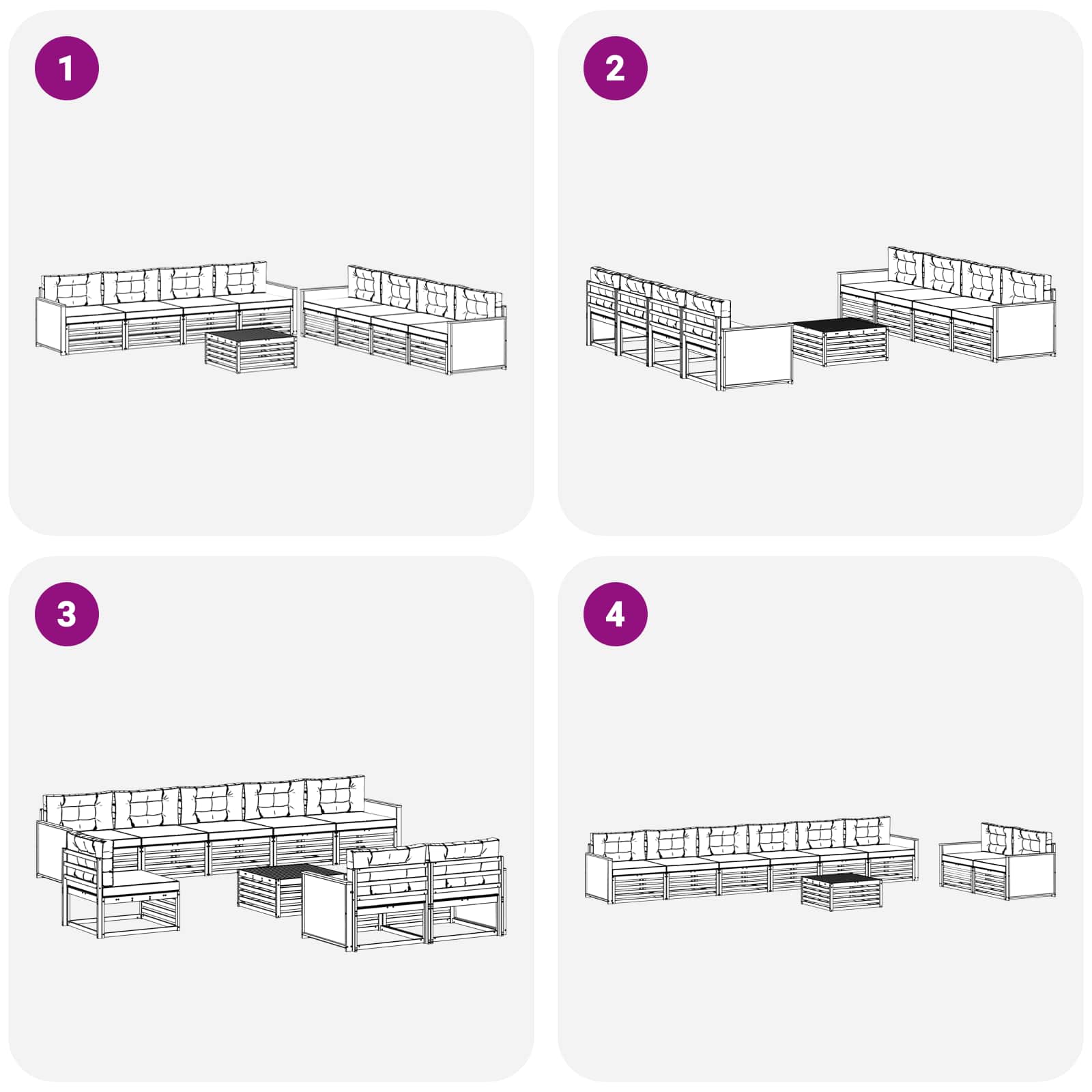 1

2

3

4