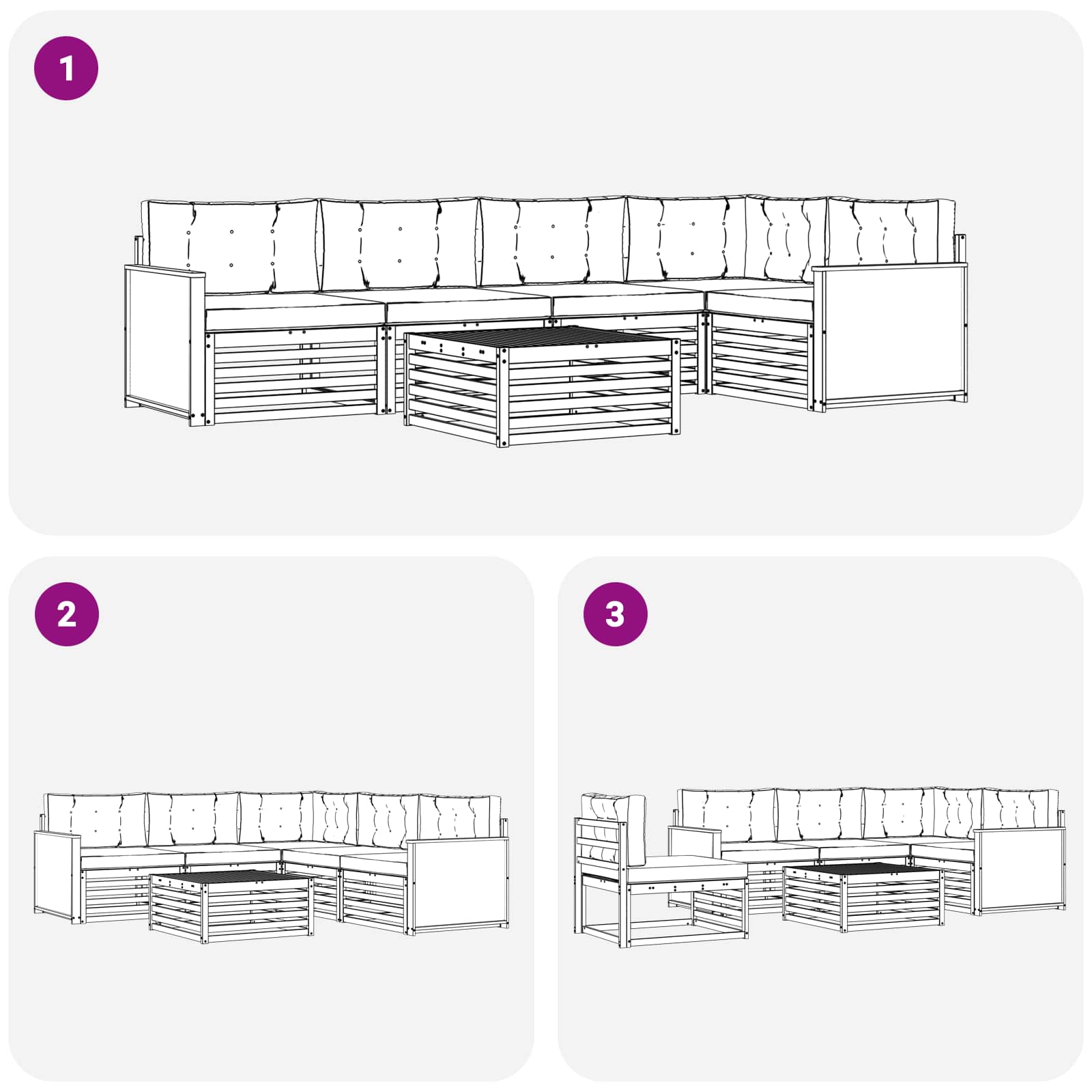 1

2

3