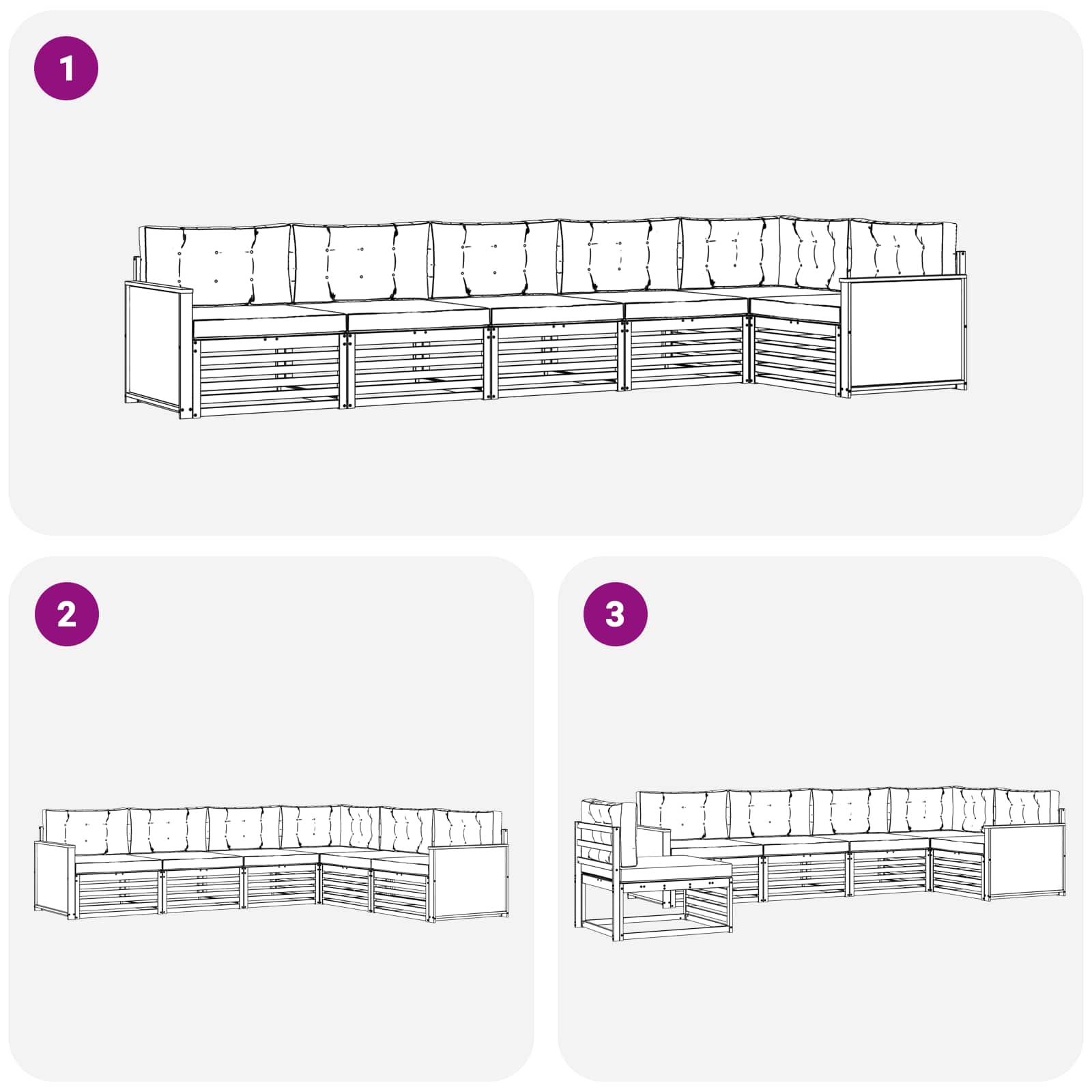 1

2

3