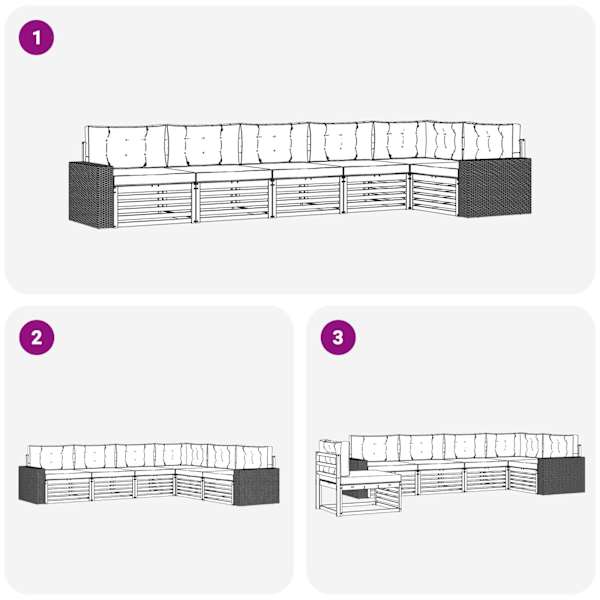 1

2

3