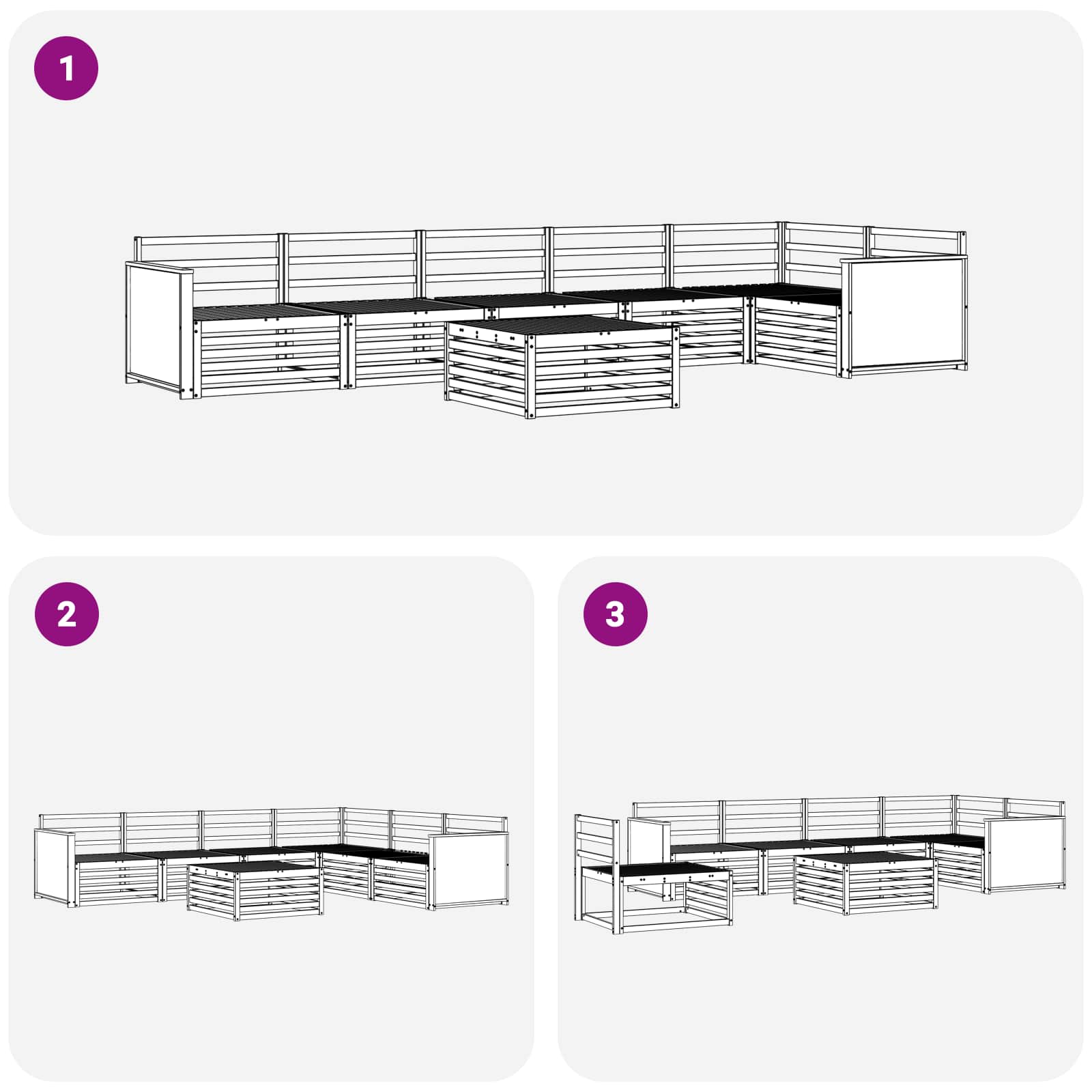 1

2

3