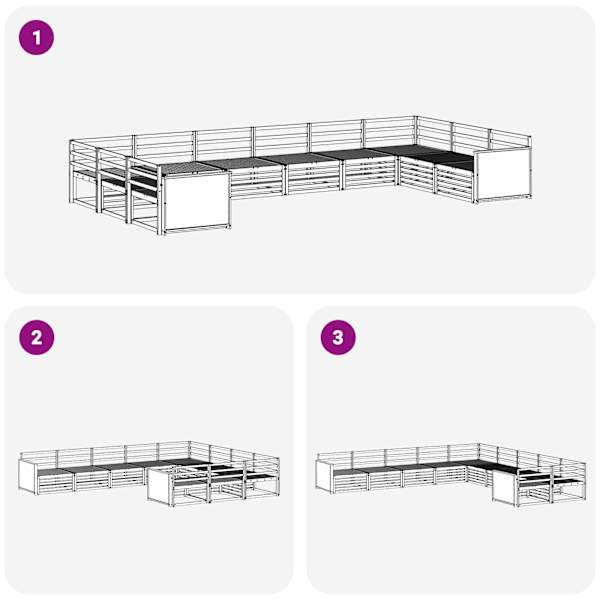 1

2

3