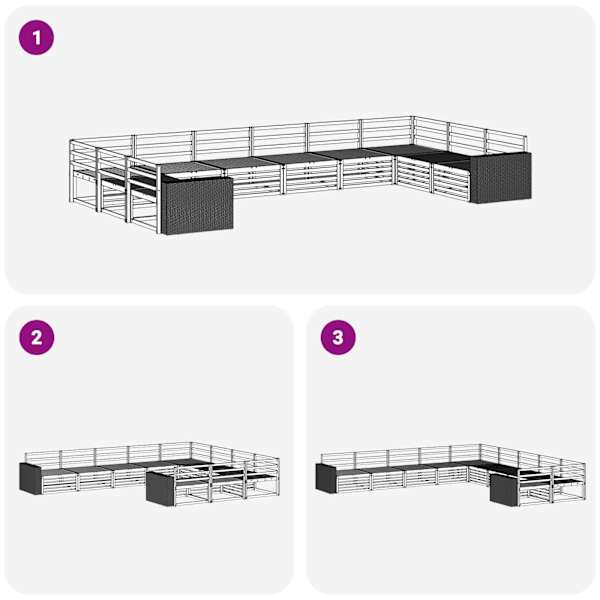 1

2

3