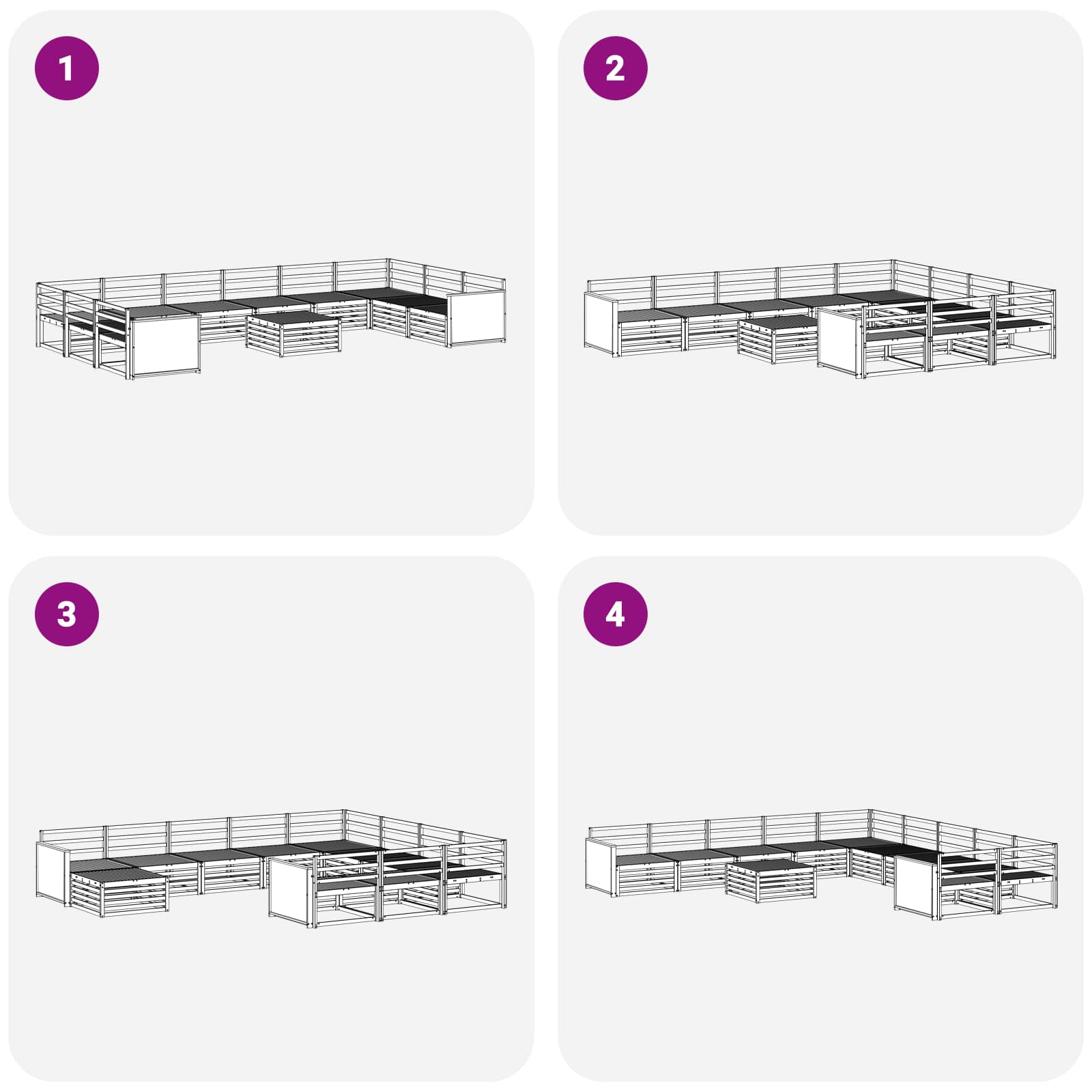 1

2

3

4