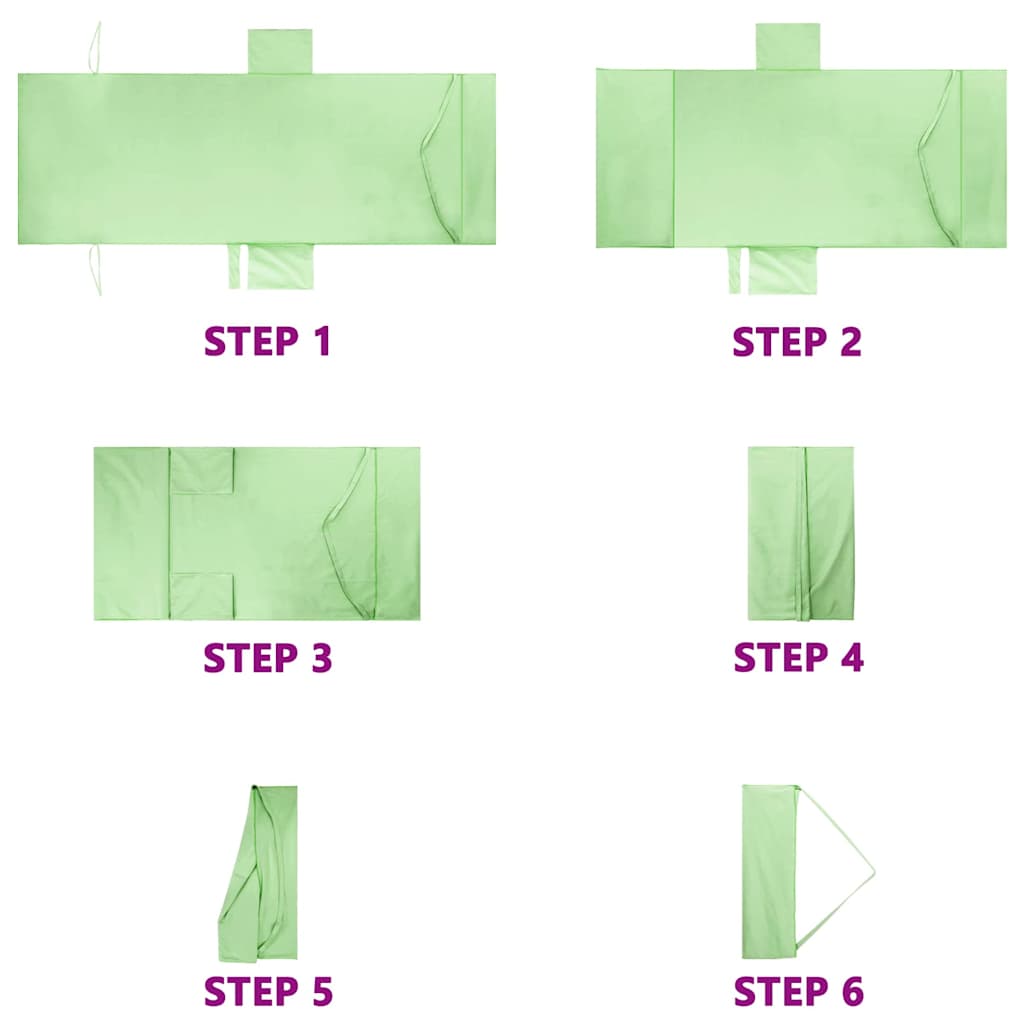 STEP 1

STEP 2

STEP 3

STEP 4

STEP 5

STEP 6