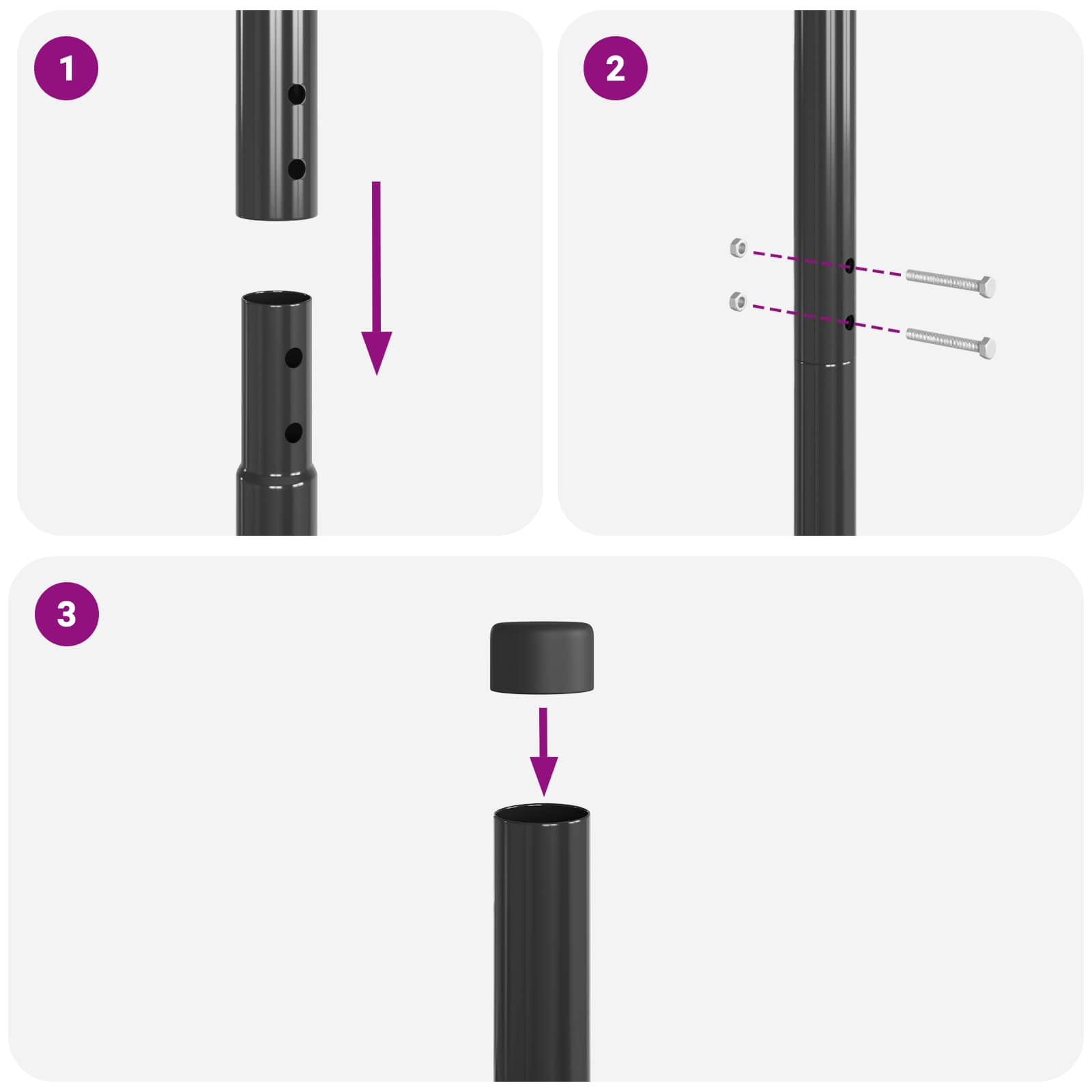 1

2

3