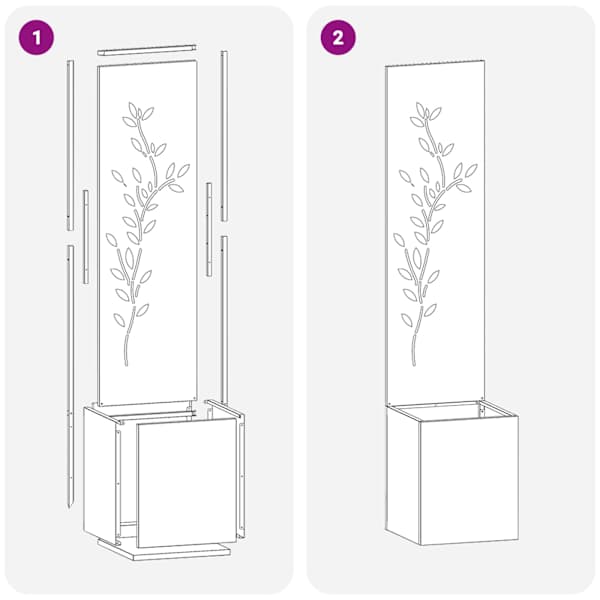 1

2