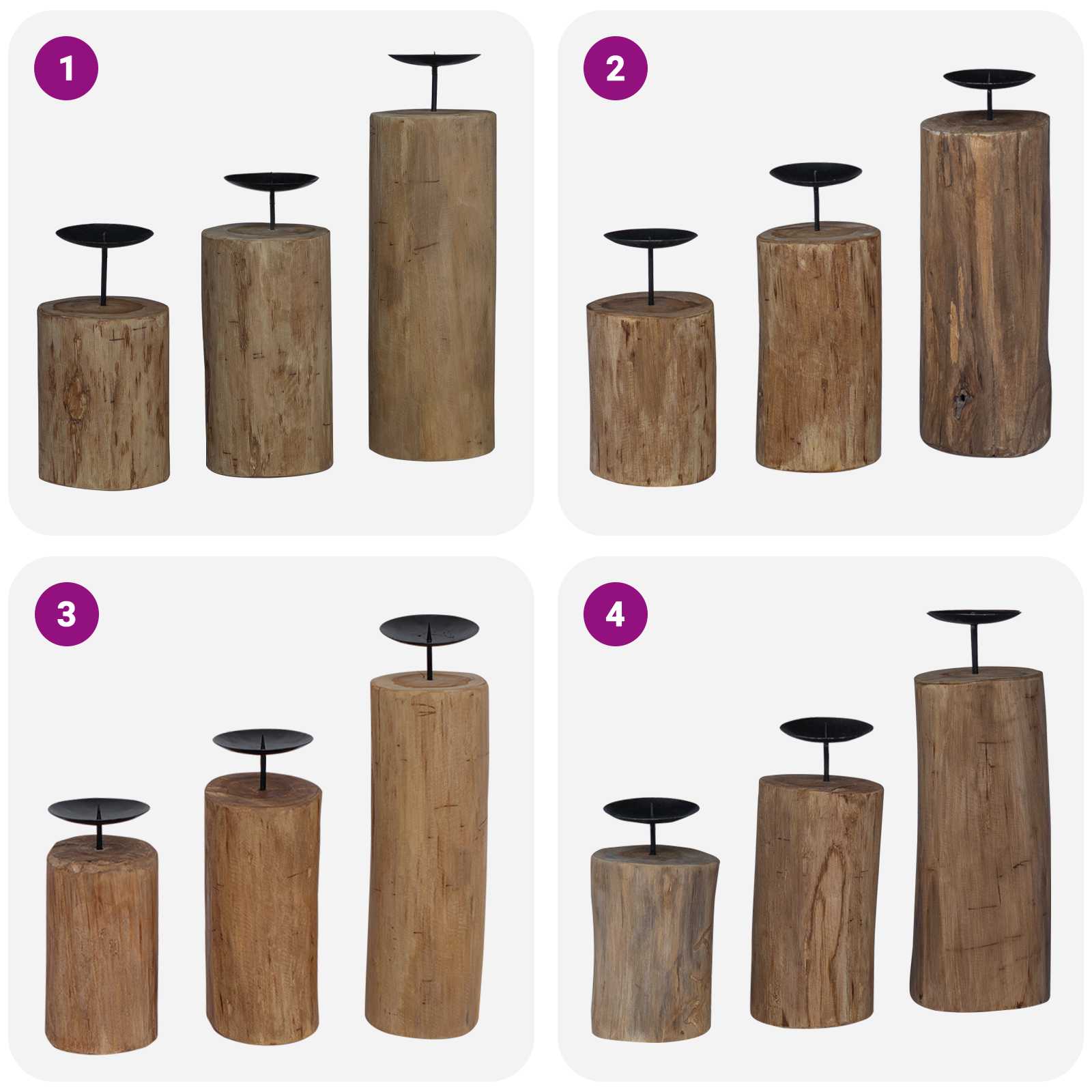 1

2

3

4