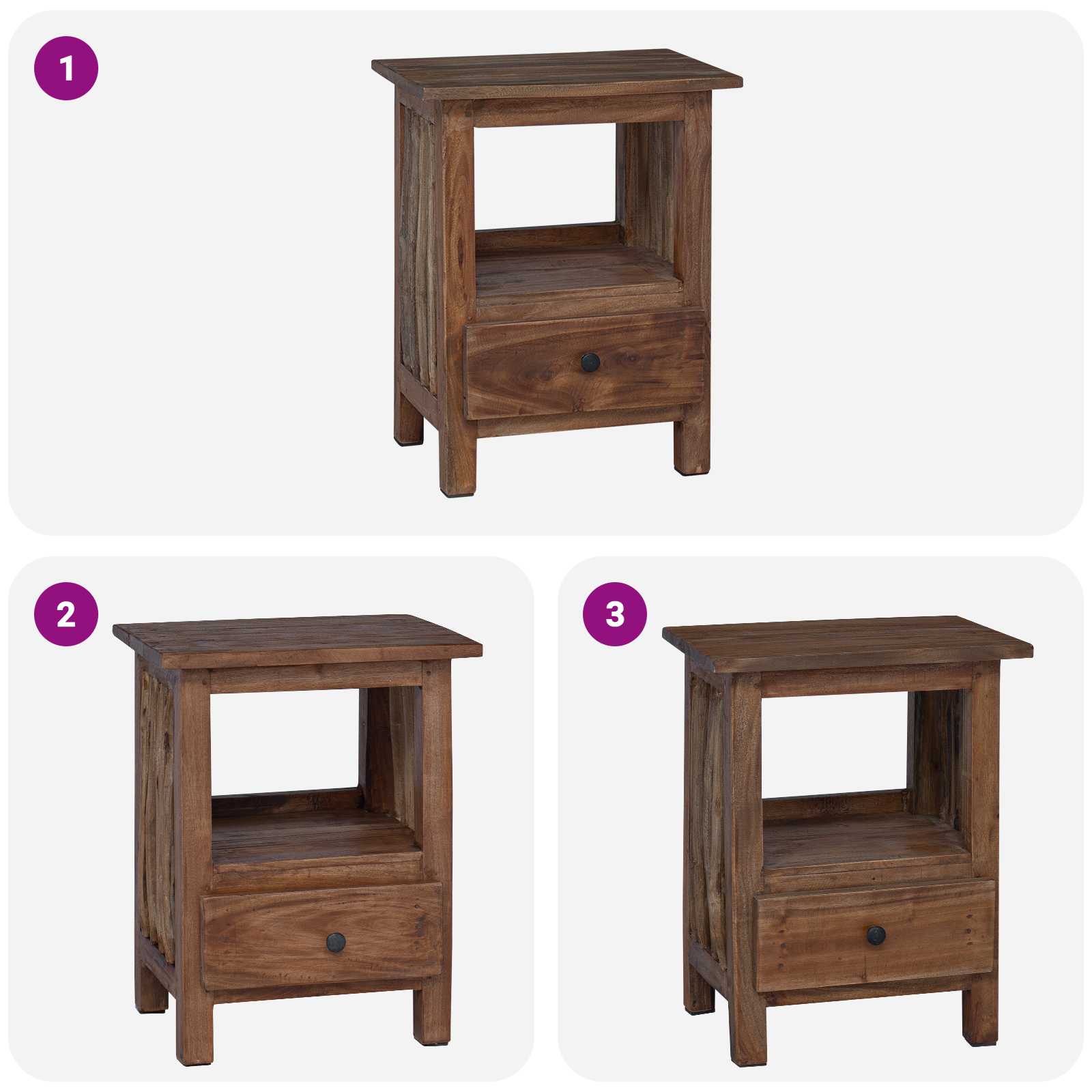 1

2

3