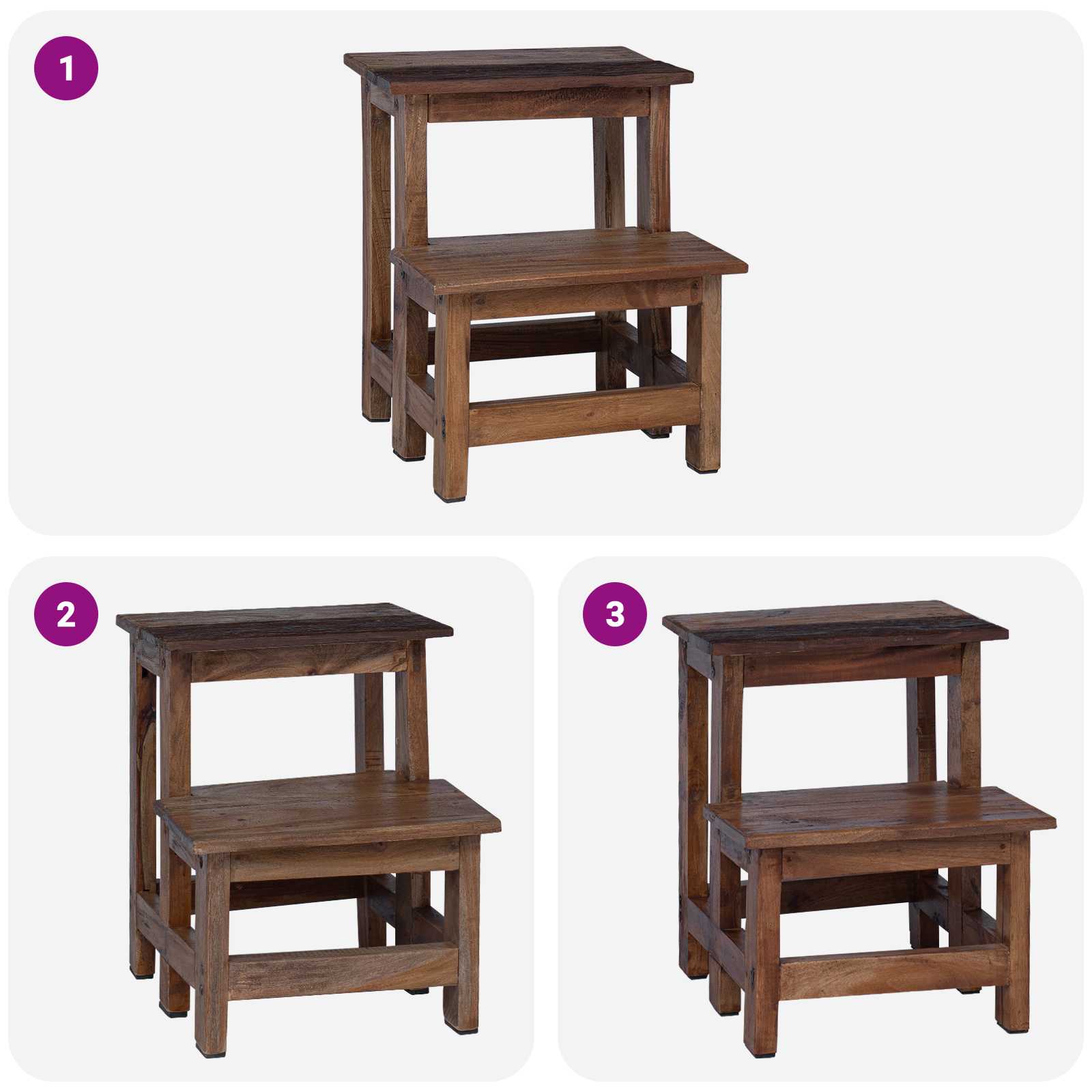 1

2

3