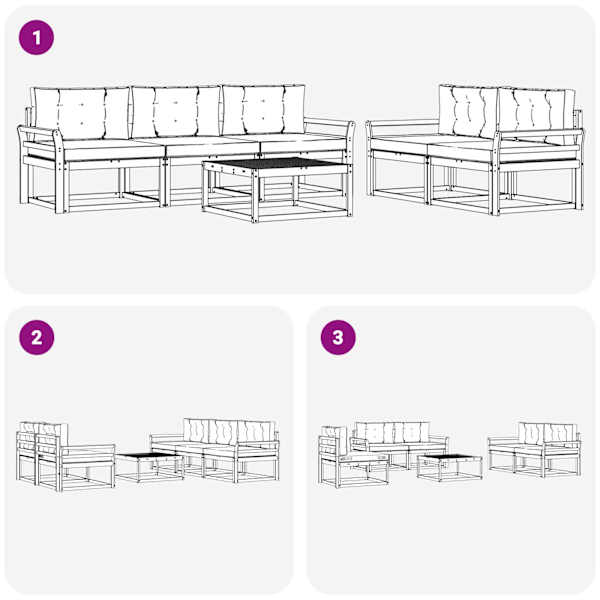 1

2

3