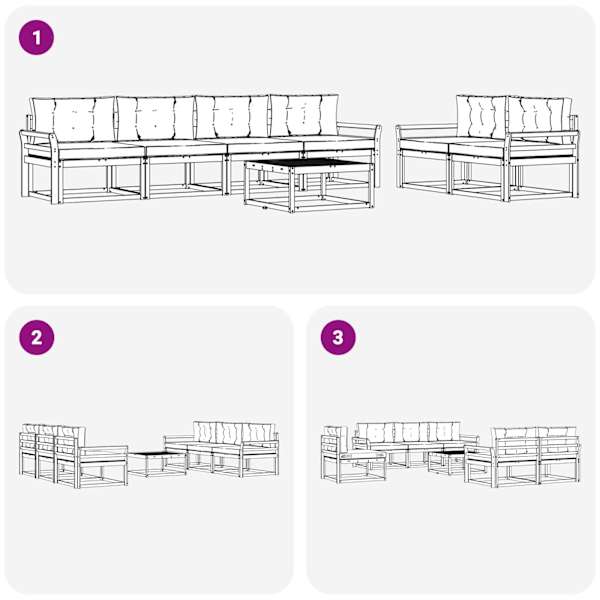 1

2

3