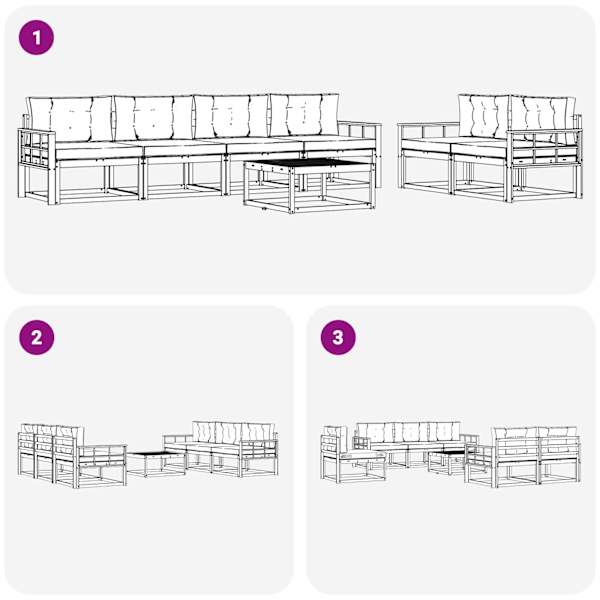 1

2

3