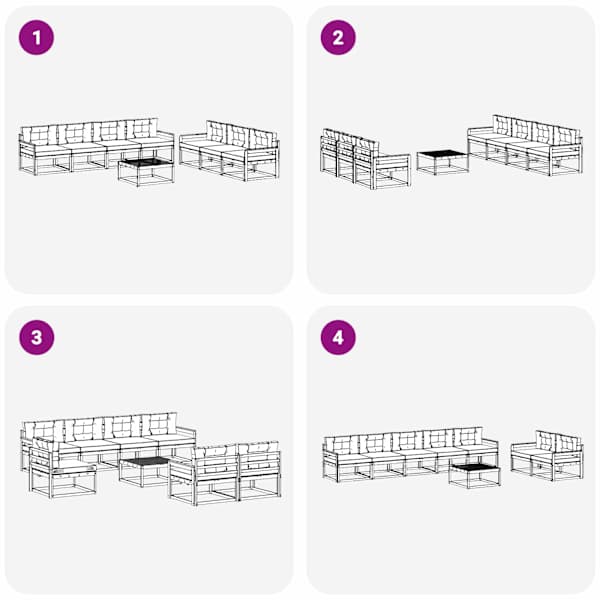 1

2

3

4