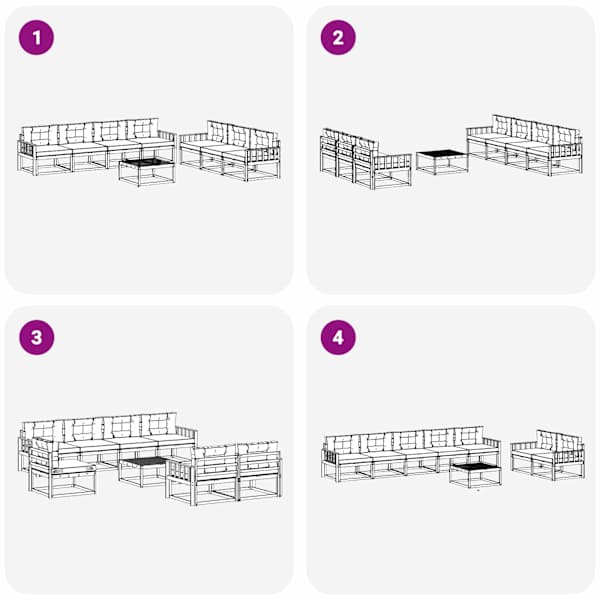 1

2

3

4