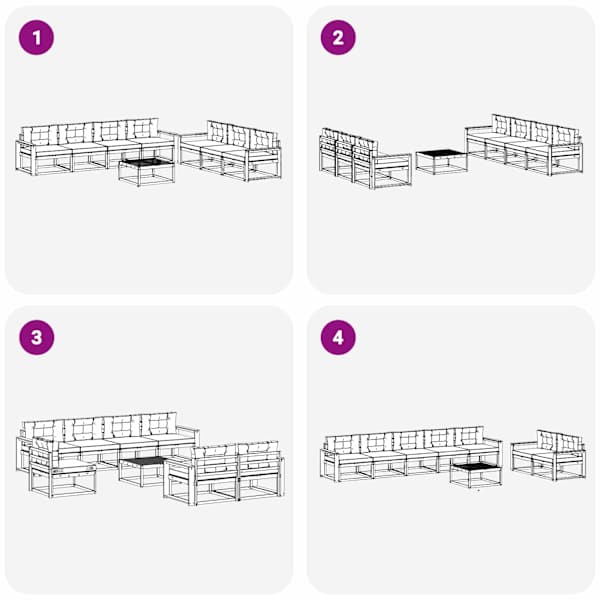 1

2

3

4